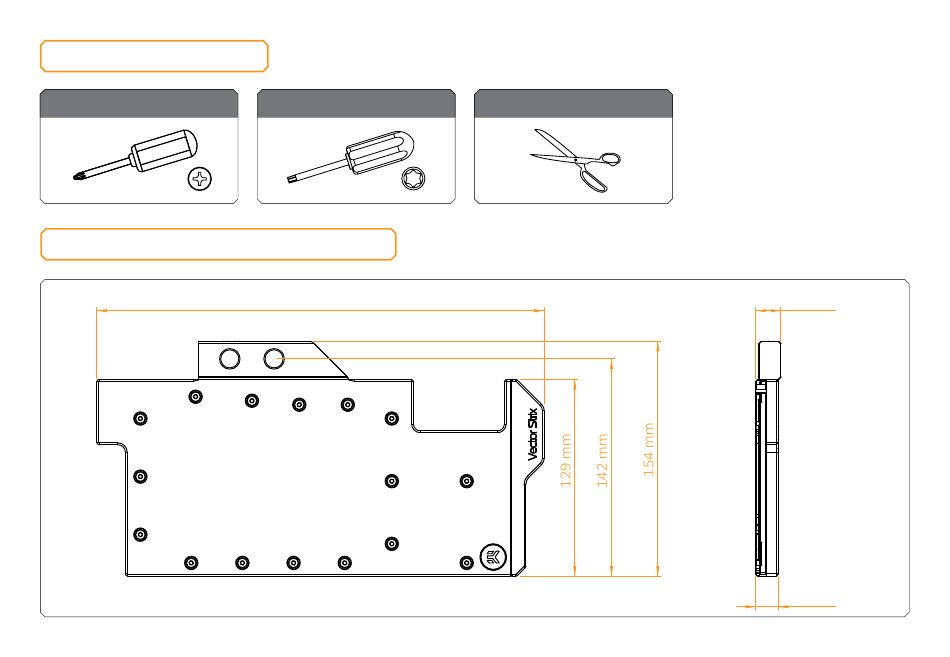 Vector Strix

129 mm

142 mm

154 mm