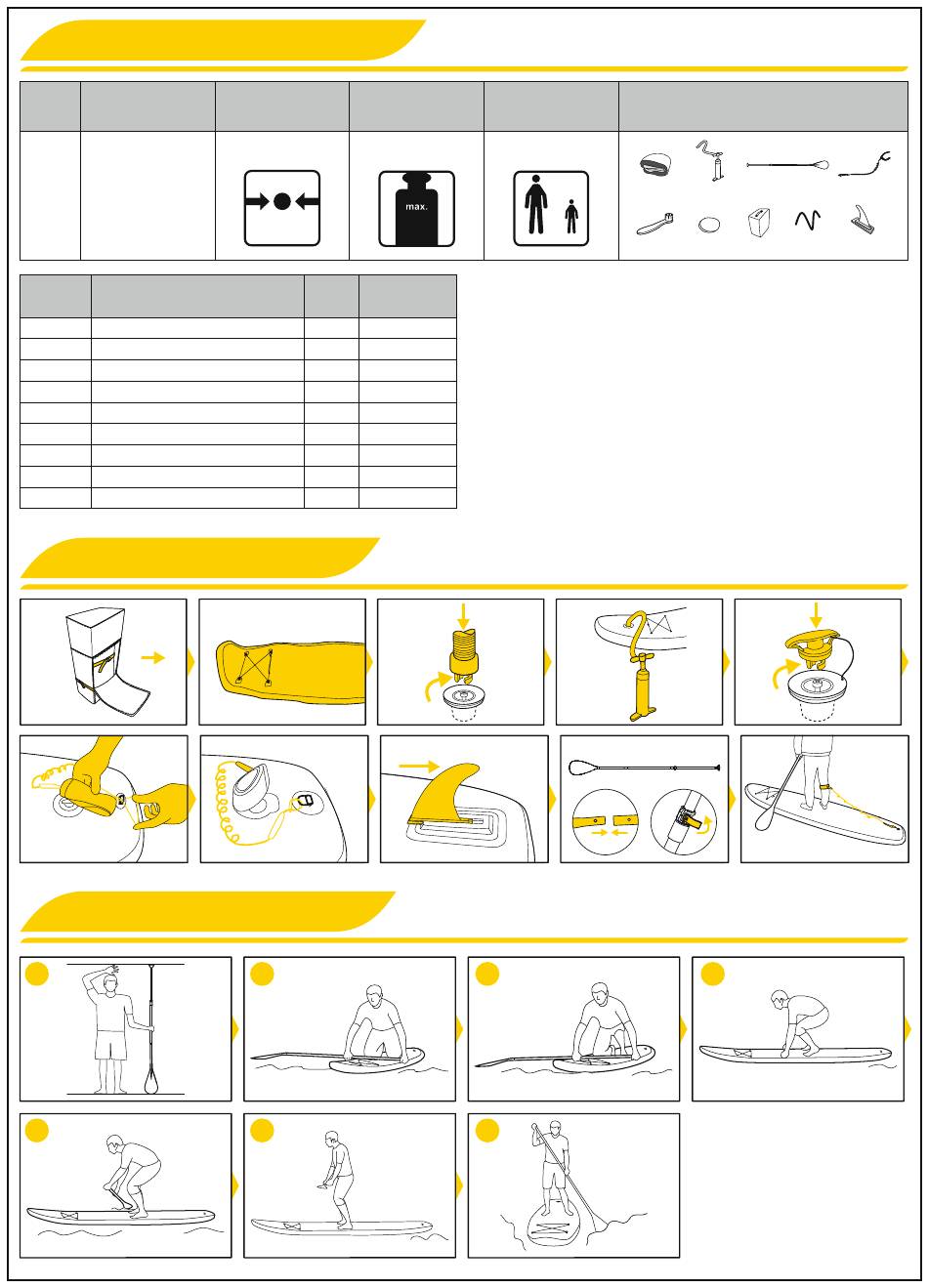 max.