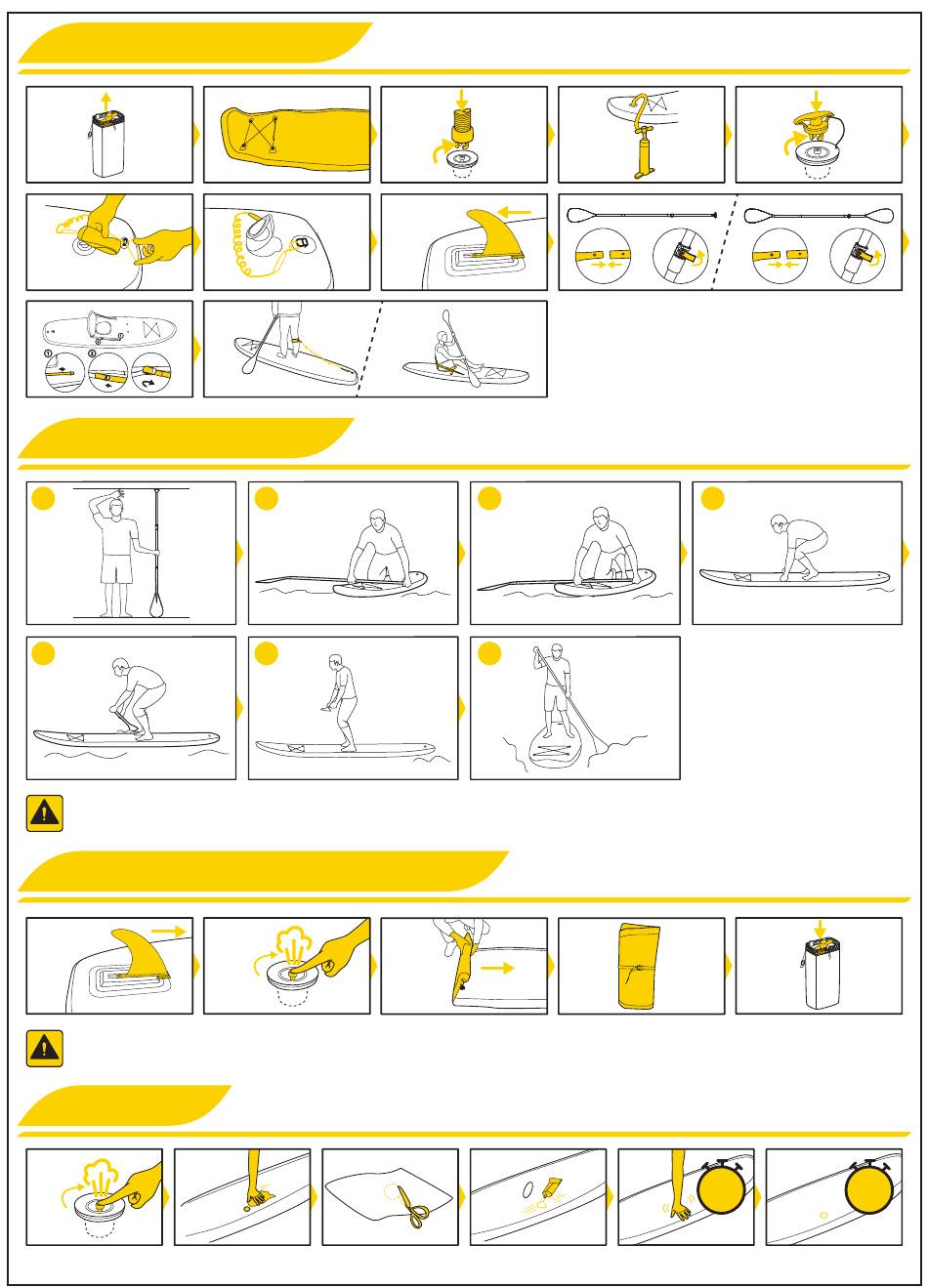 1

2