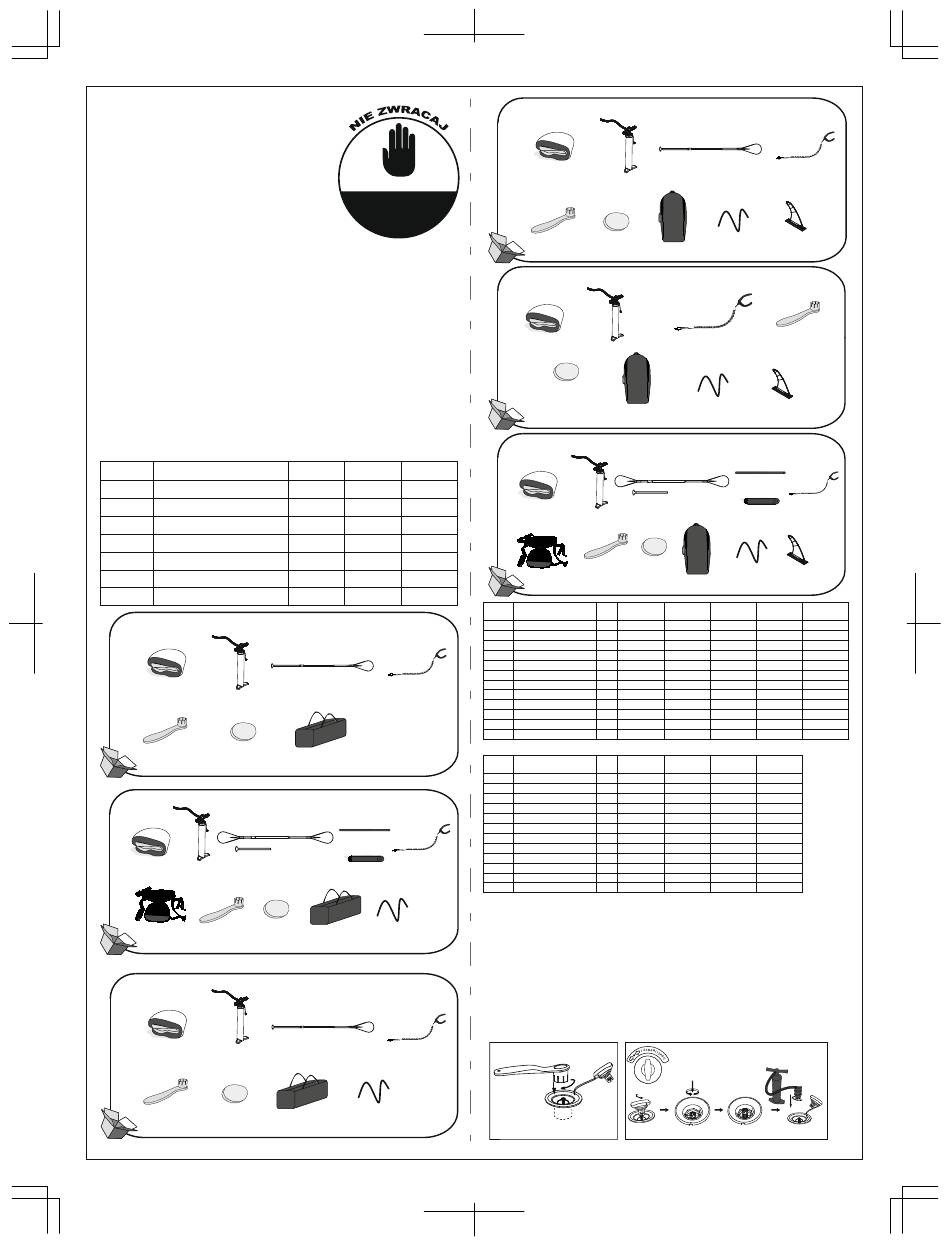 NIE ZWRACAJ