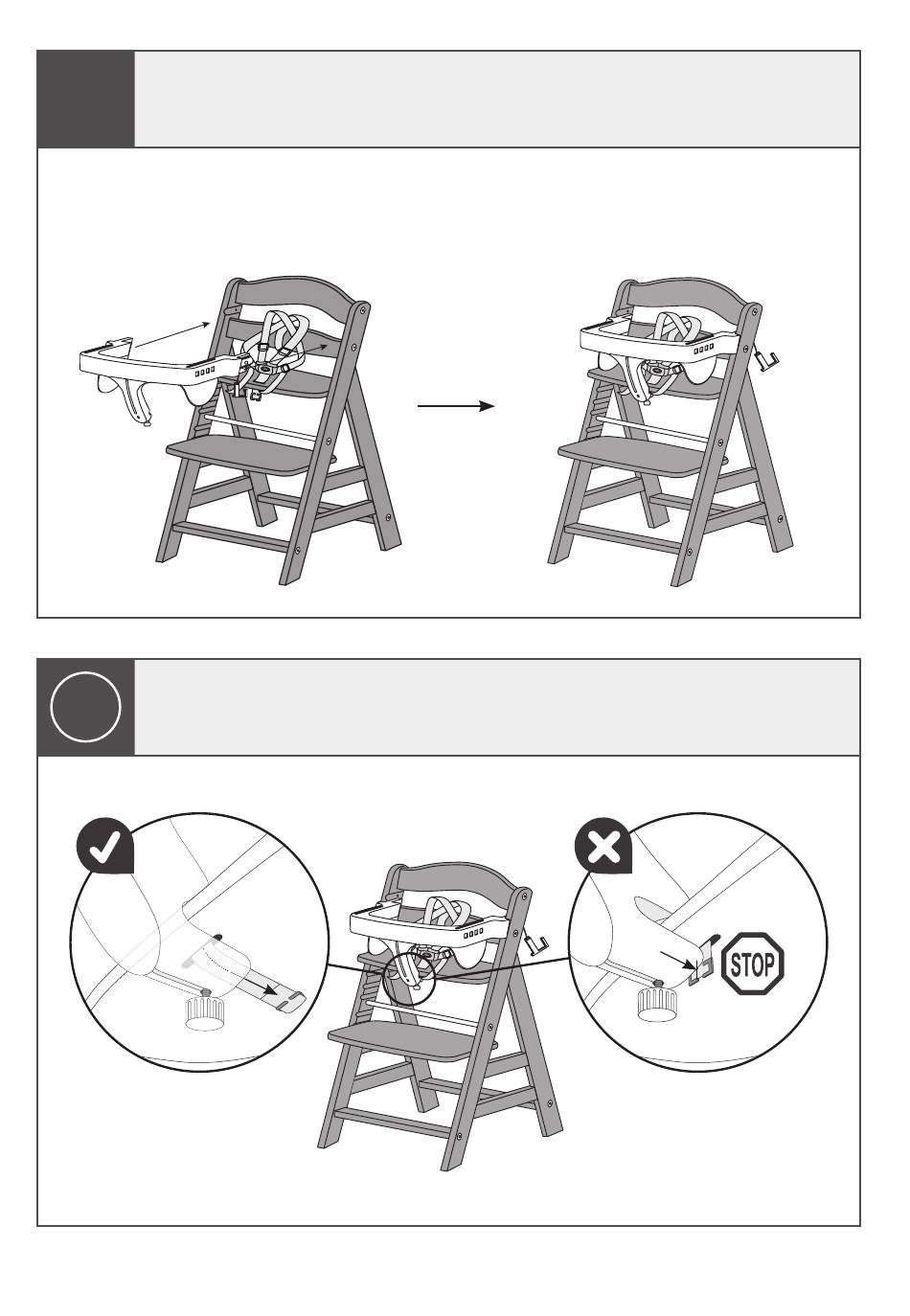 STOP