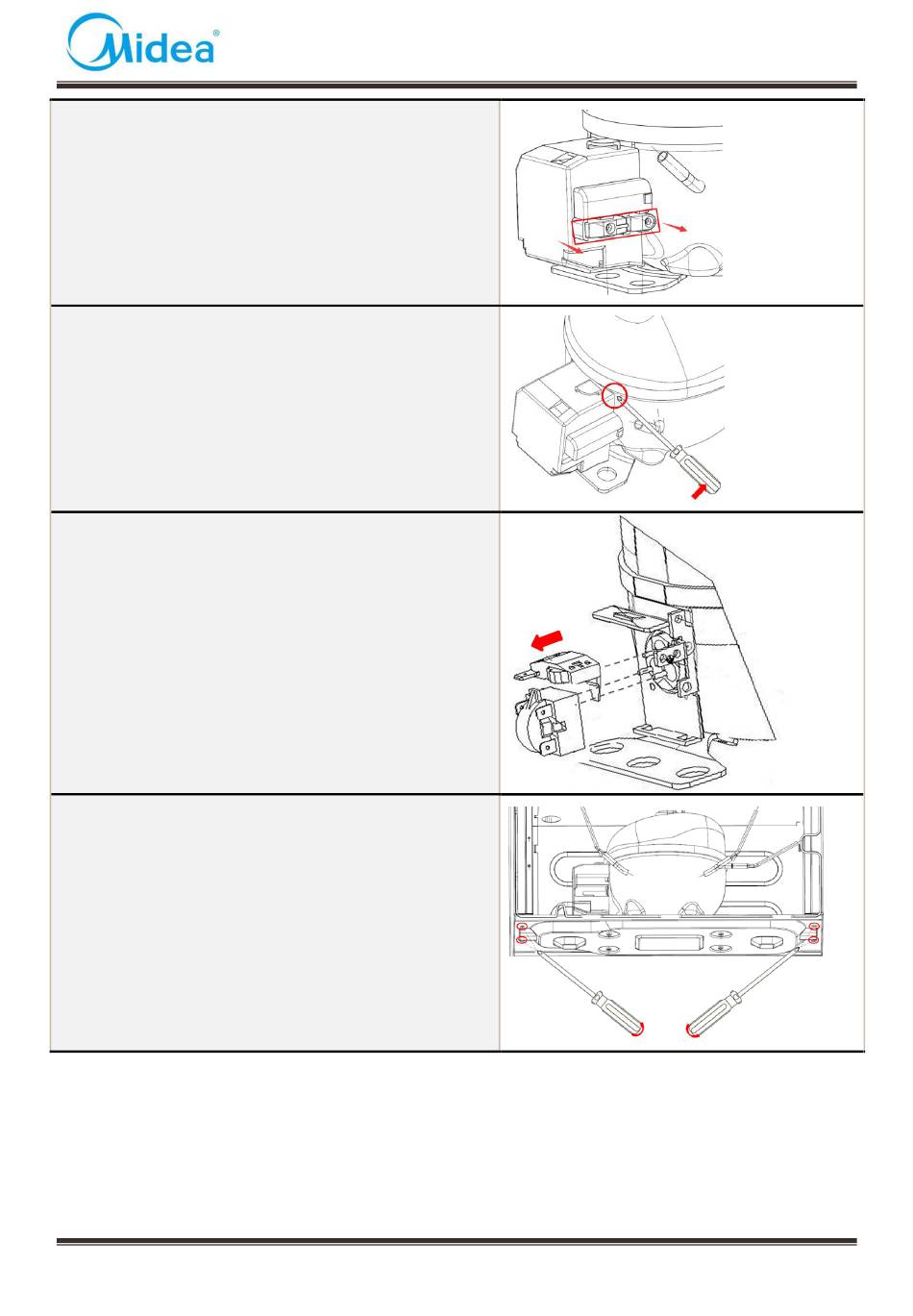 Midea®