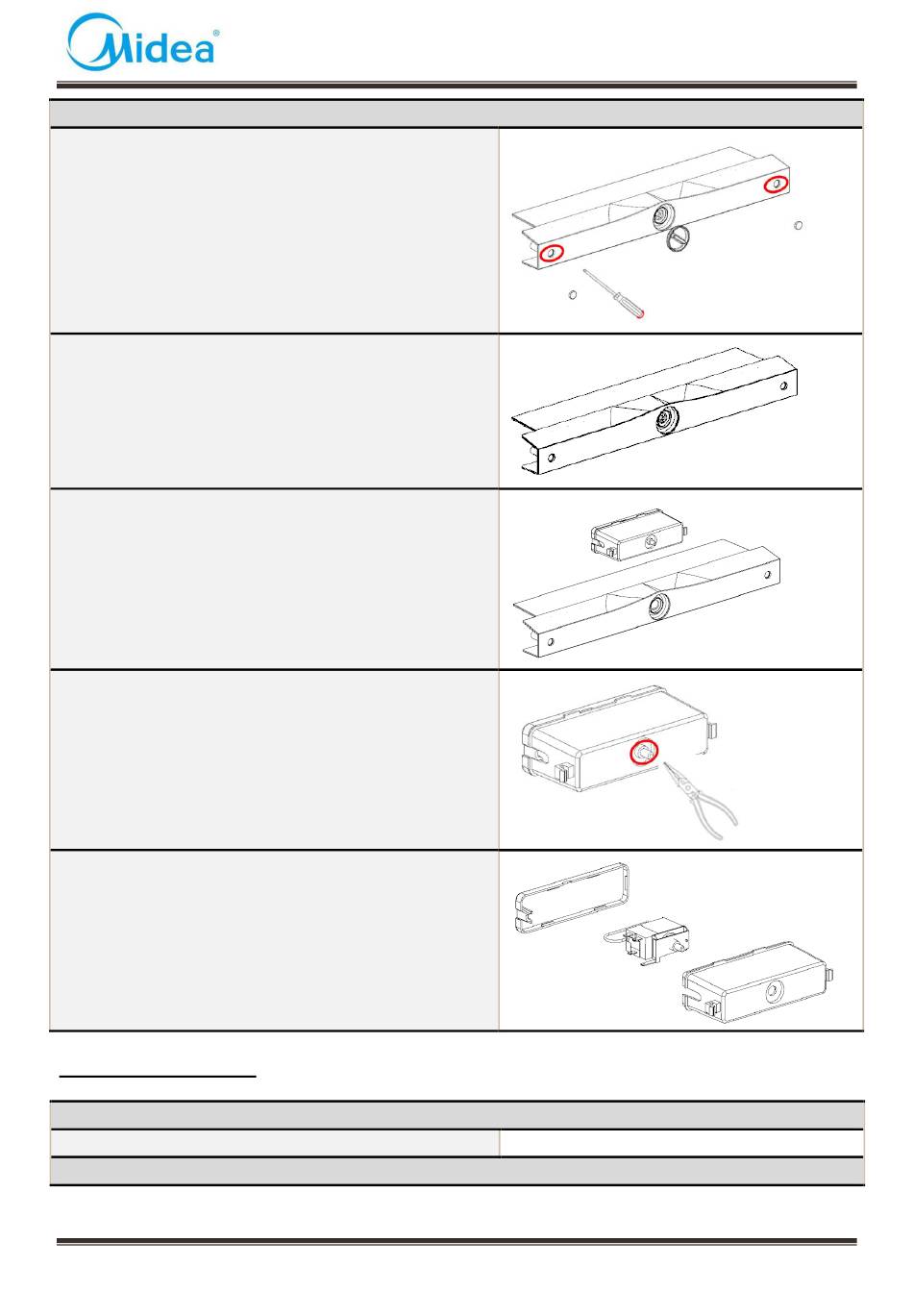 Midea®