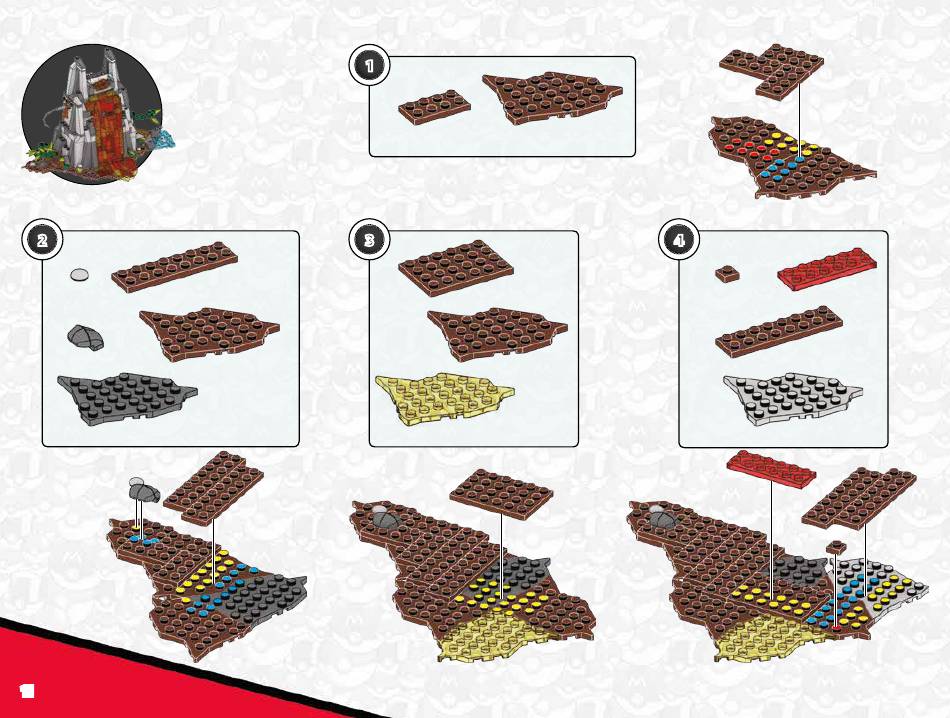 1

2

3

4

1