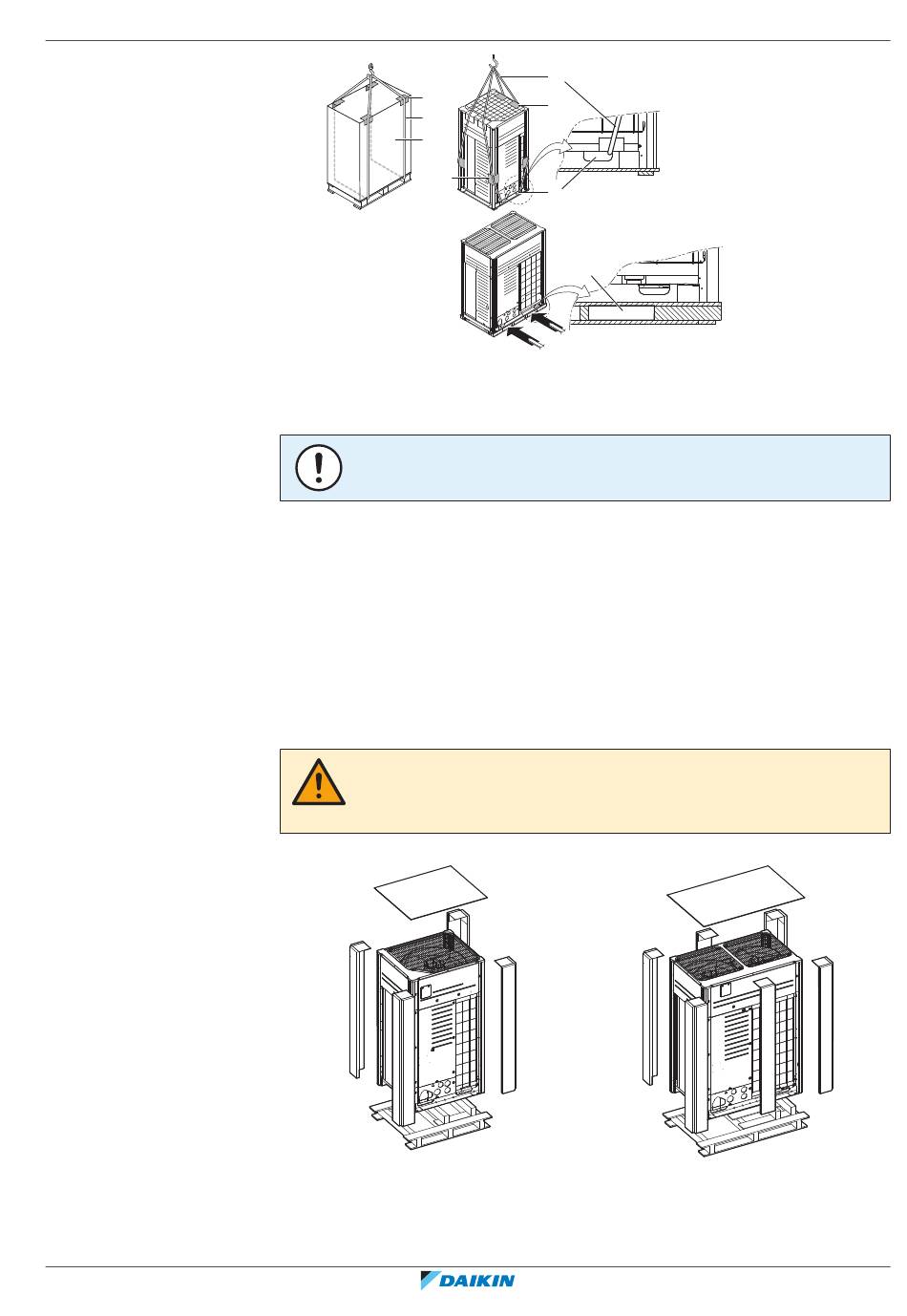 DAIKIN