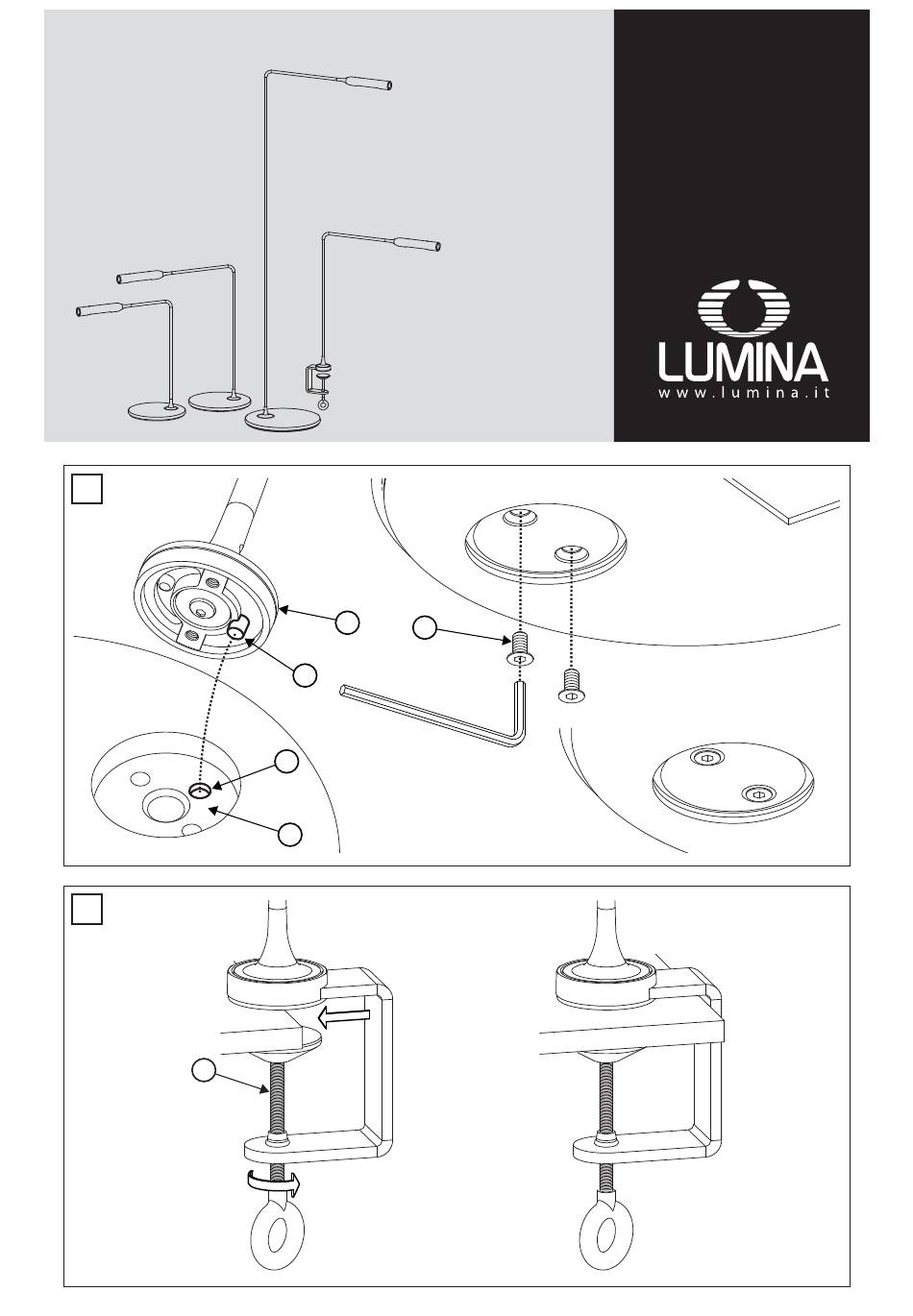 LUMINA
www.lumina.it