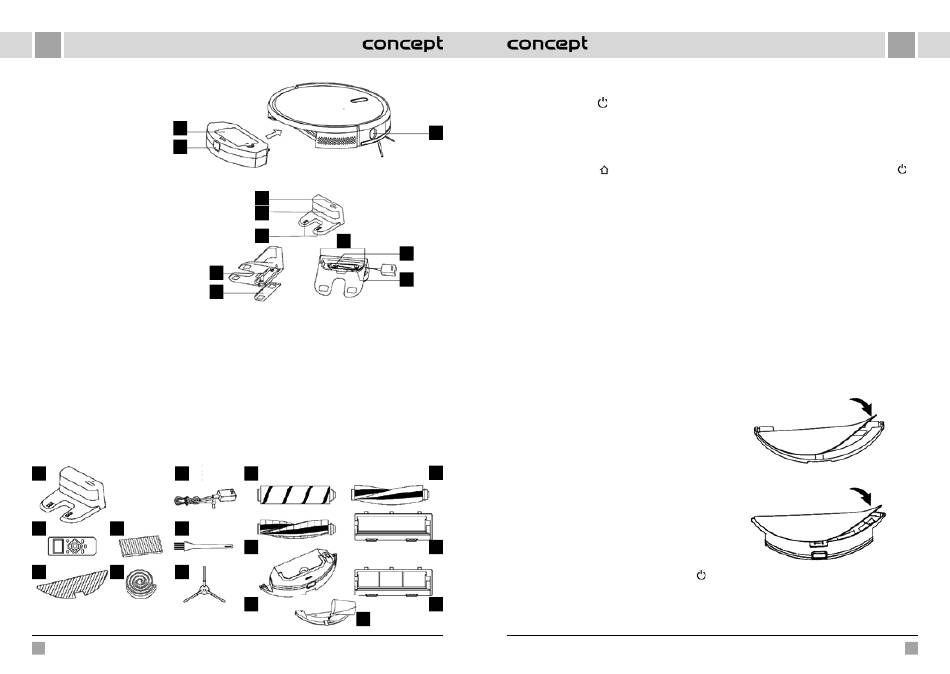 concept

concept