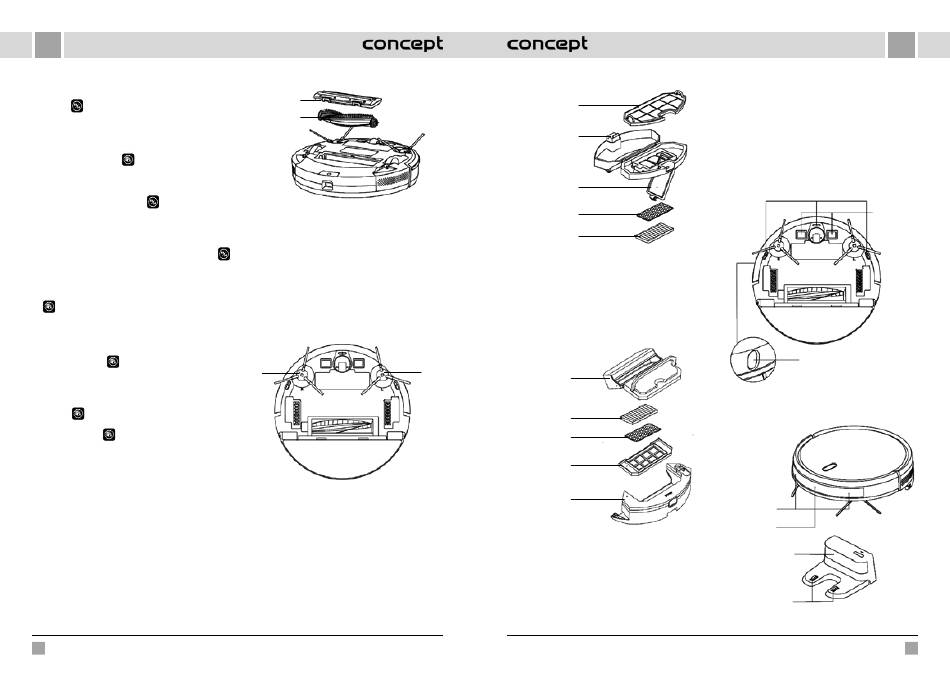 concept

concept