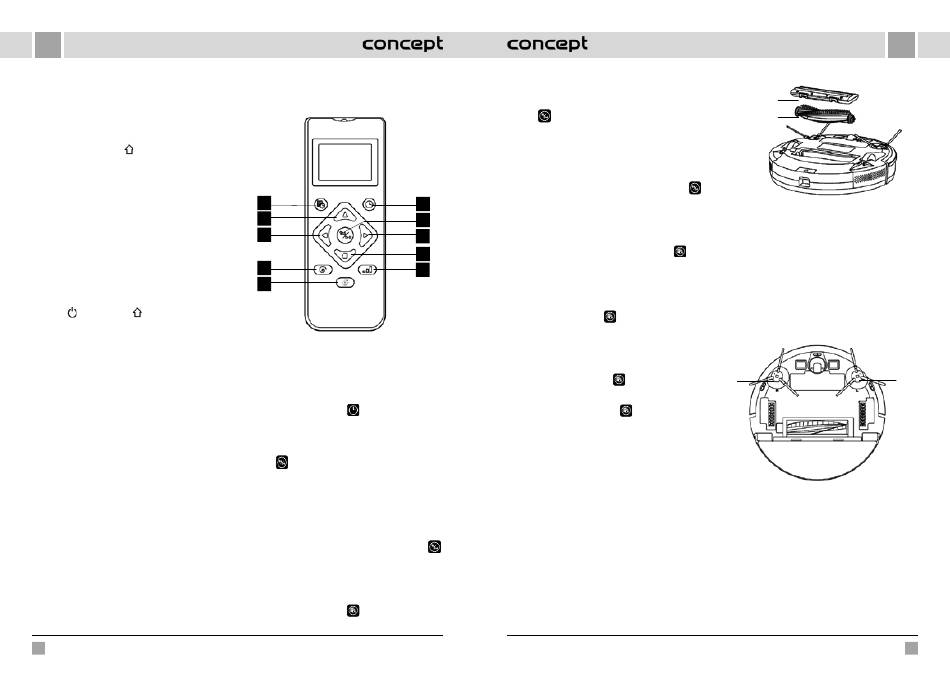 concept

concept