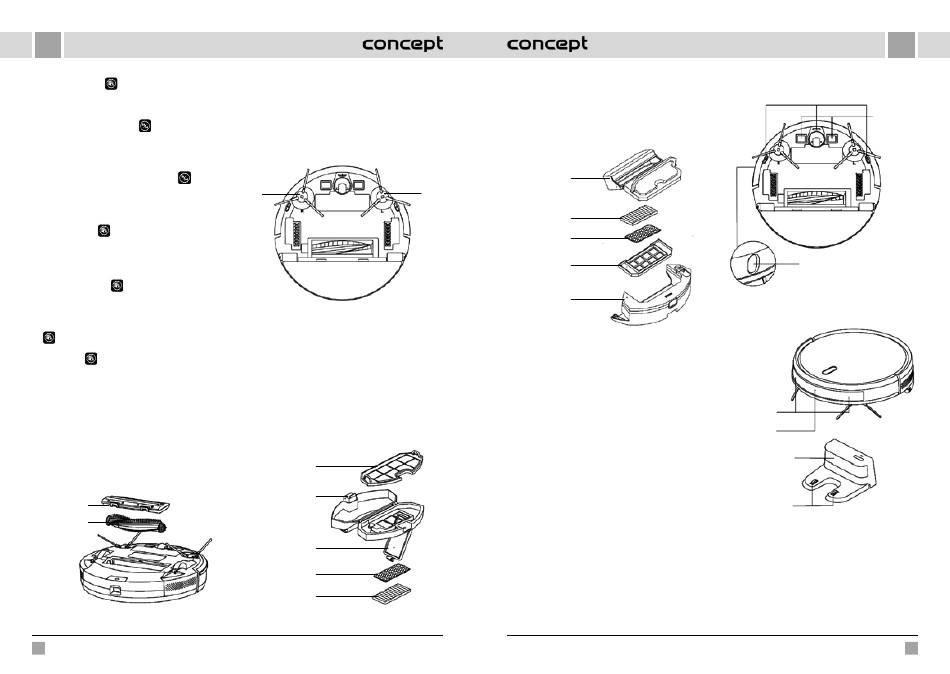 concept concept