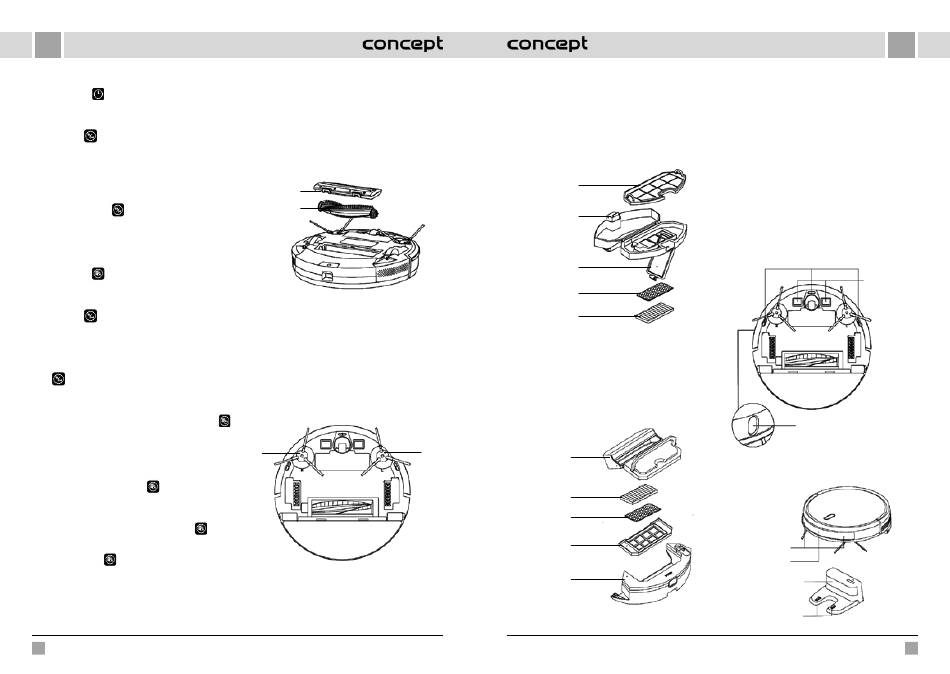 concept

concept