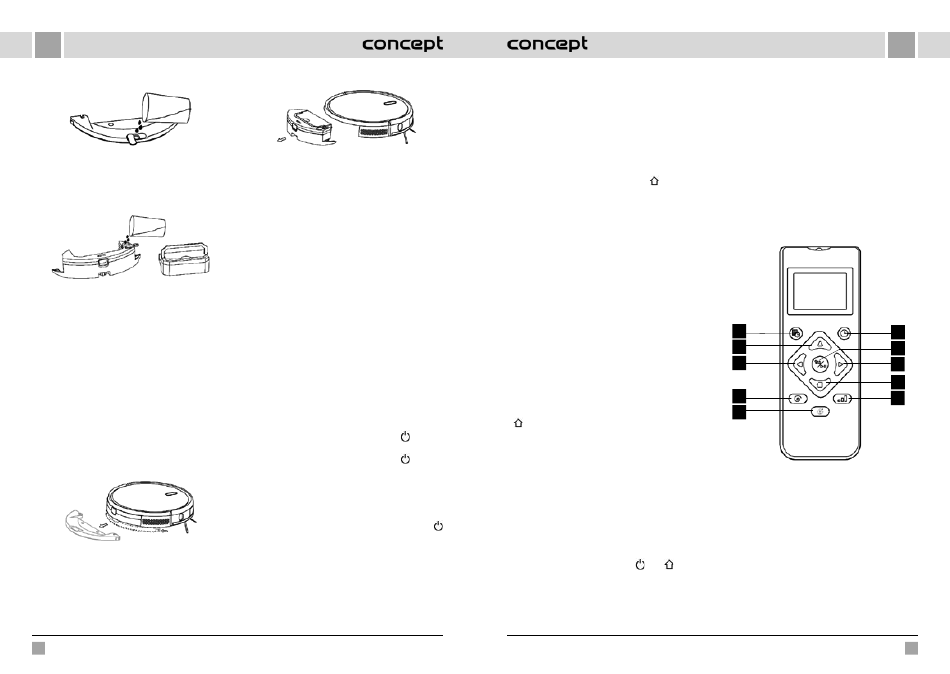 concept

concept