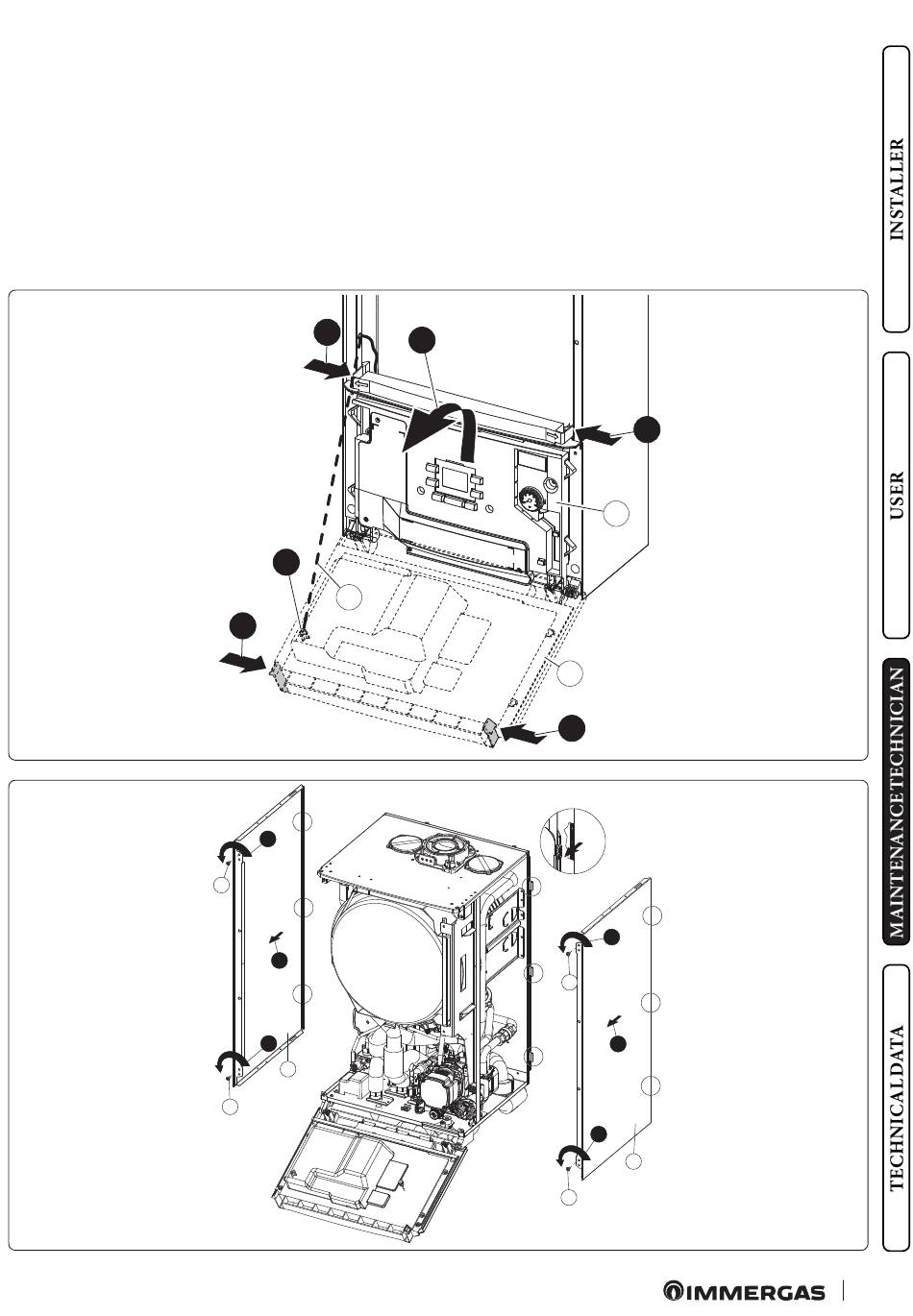 INSTALLER

USER

MAINTENANCE TECHNICIAN

TECHNICAL DATA

IMMERGAS