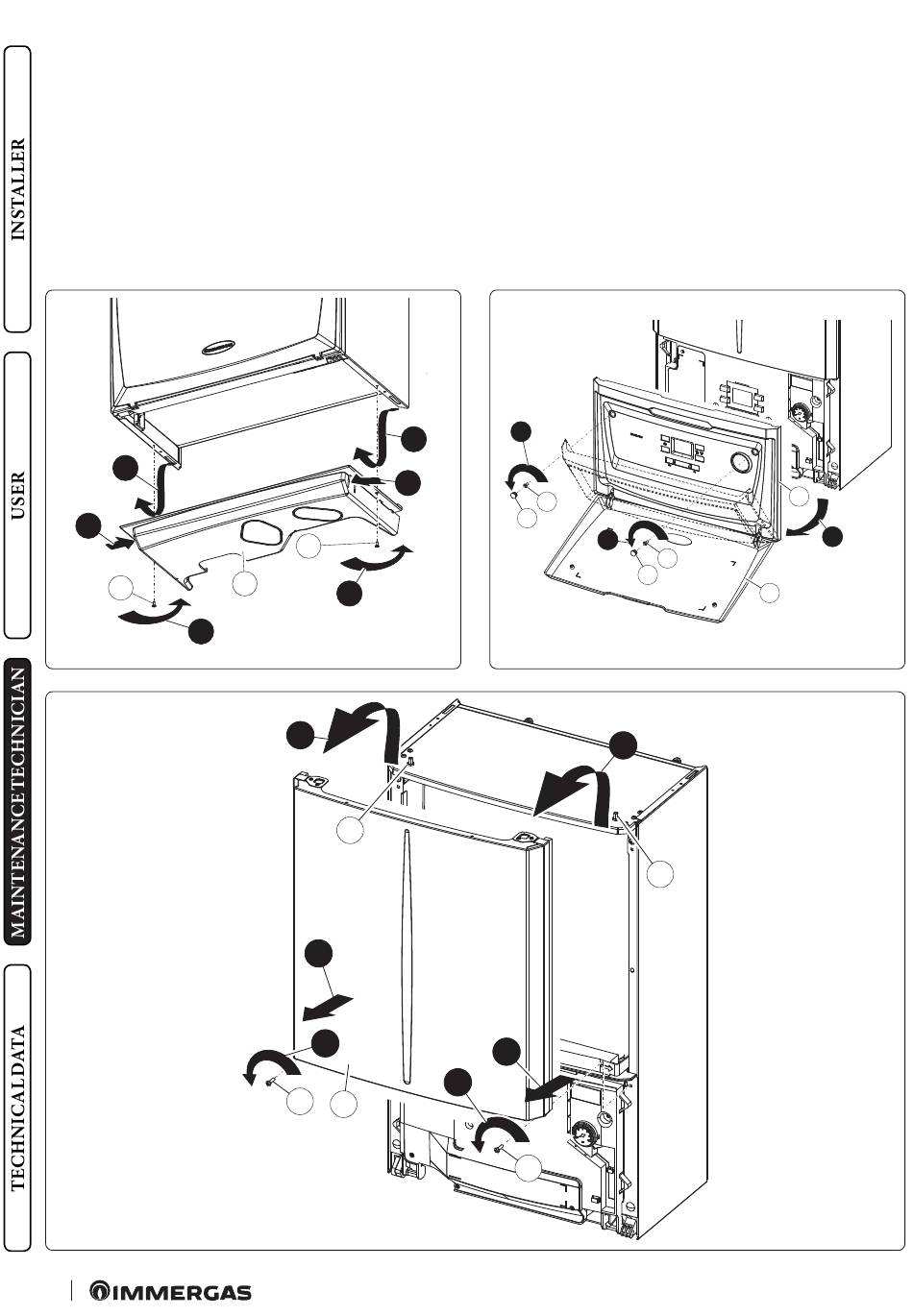 INSTALLER

USER

MAINTENANCE TECHNICIAN

TECHNICAL DATA

IMMERGAS