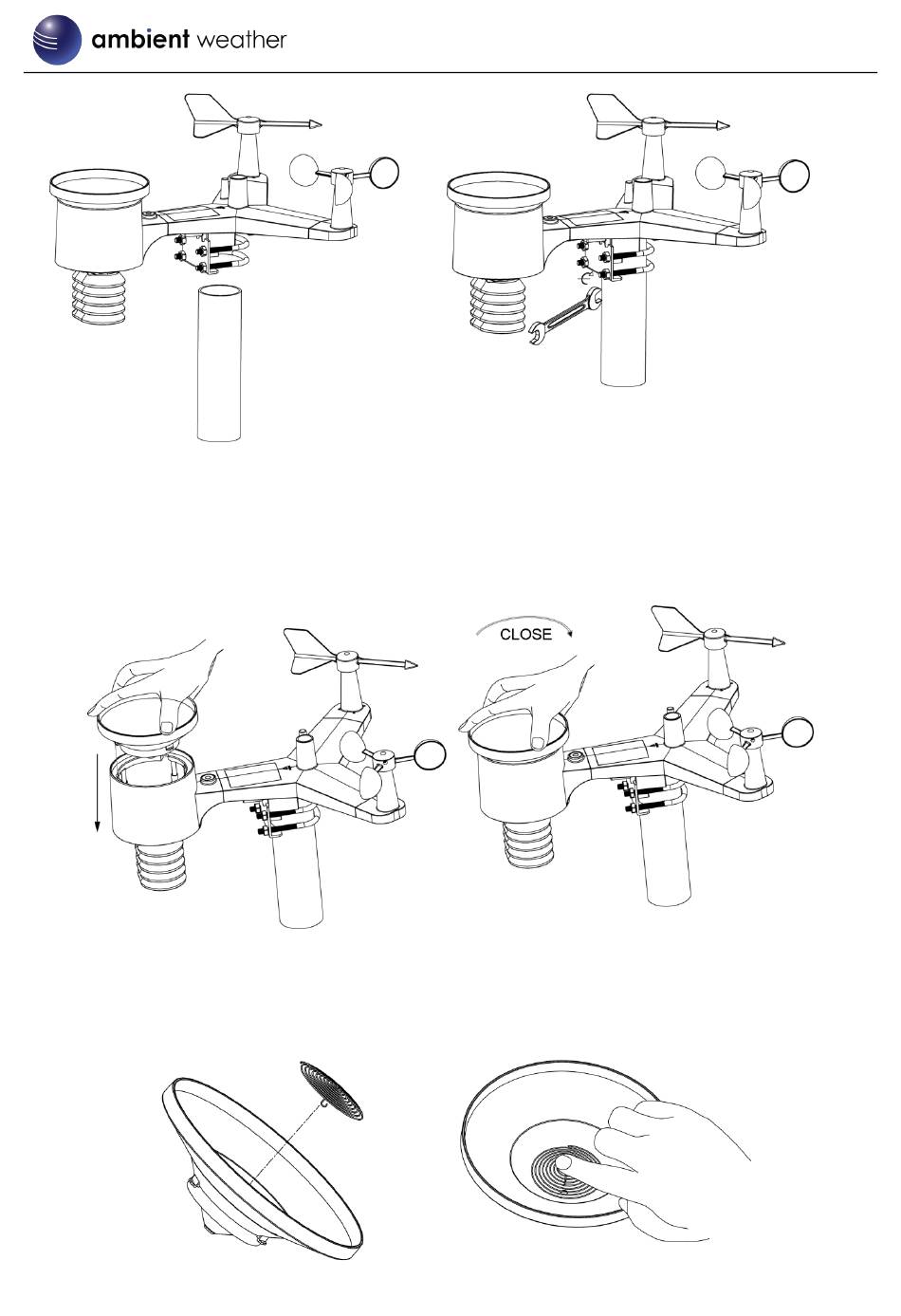 ambient weather

CLOSE