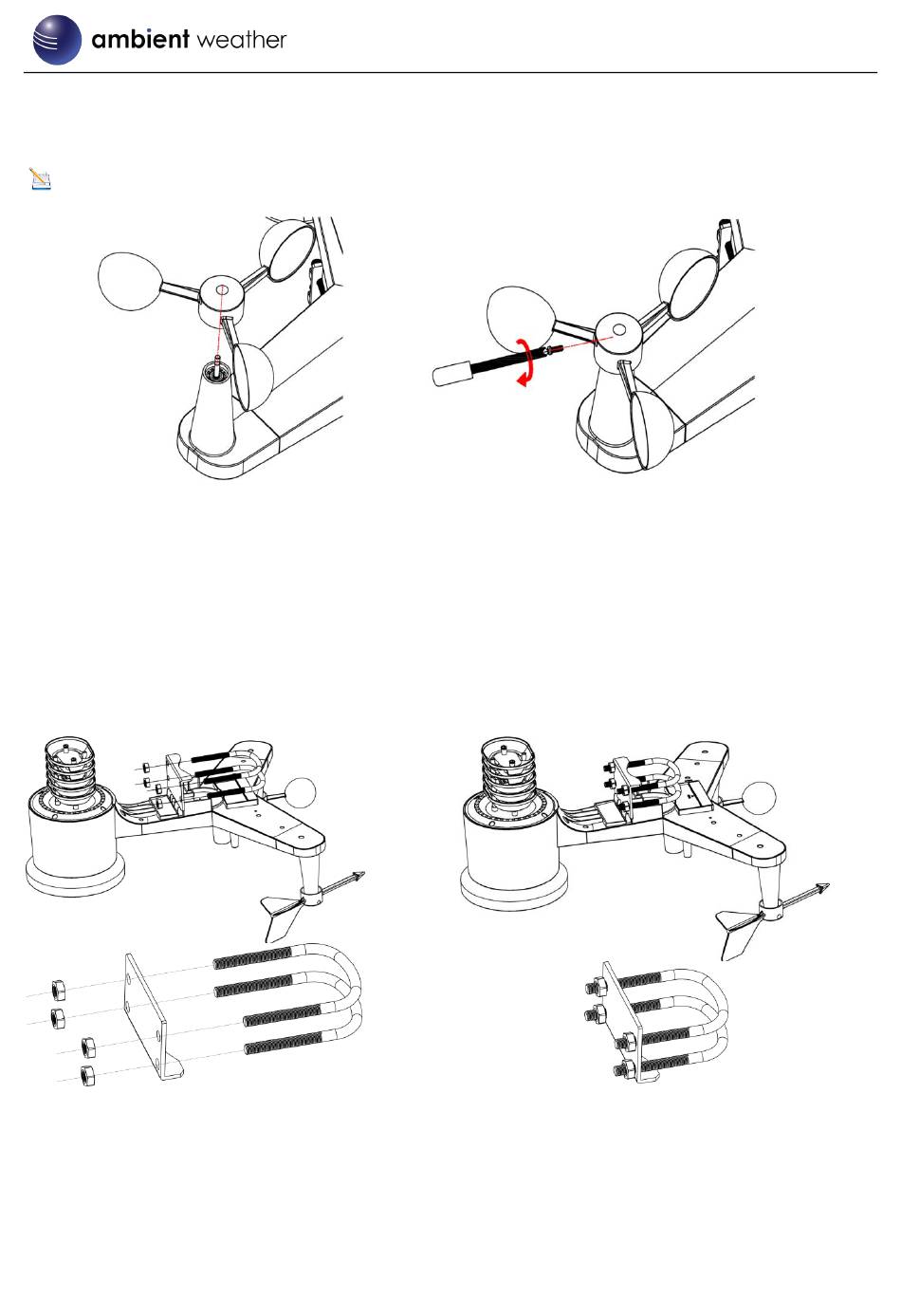 ambient weather