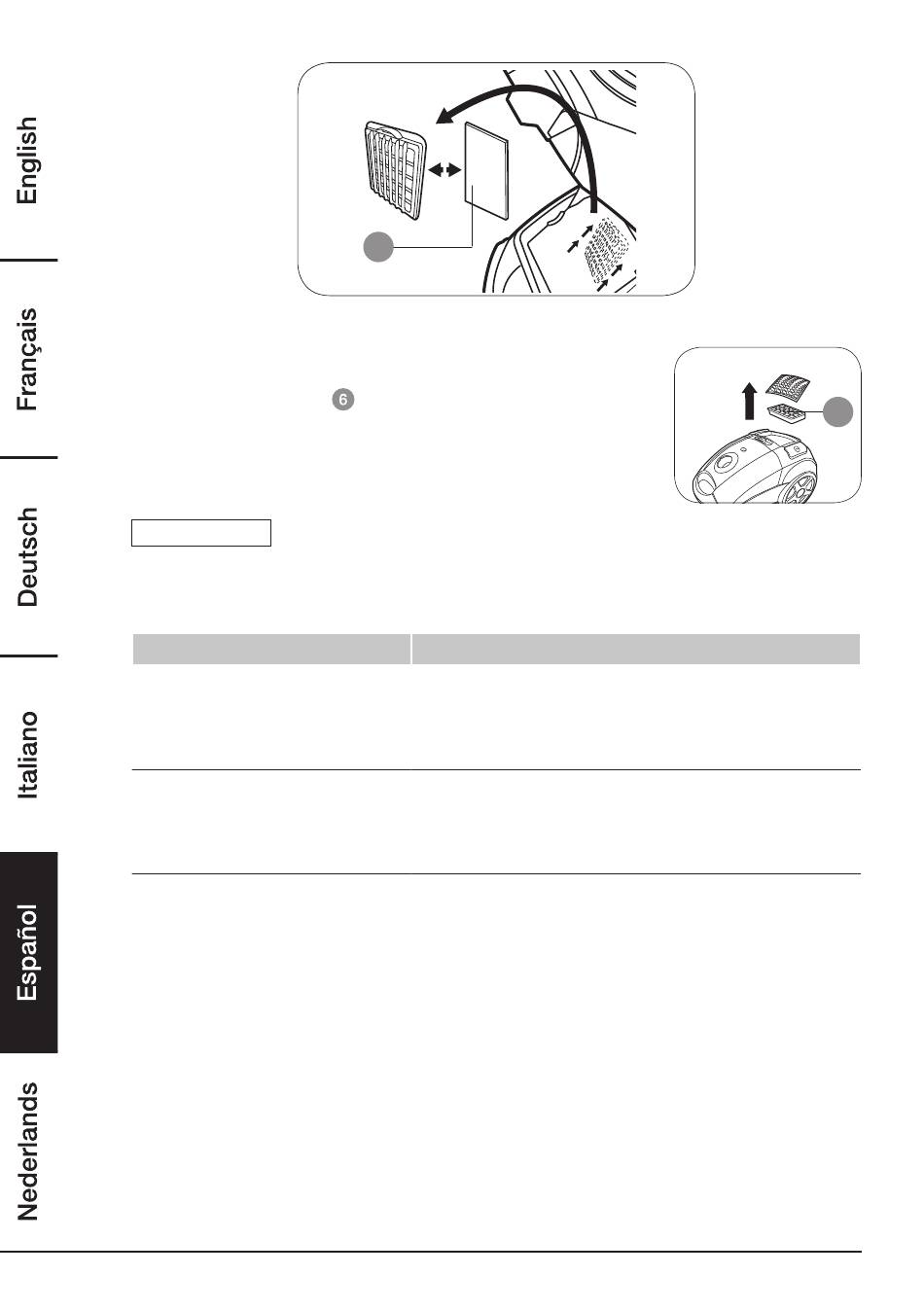 English

Français

Deutsch

Italiano

Español

Nederlands

6