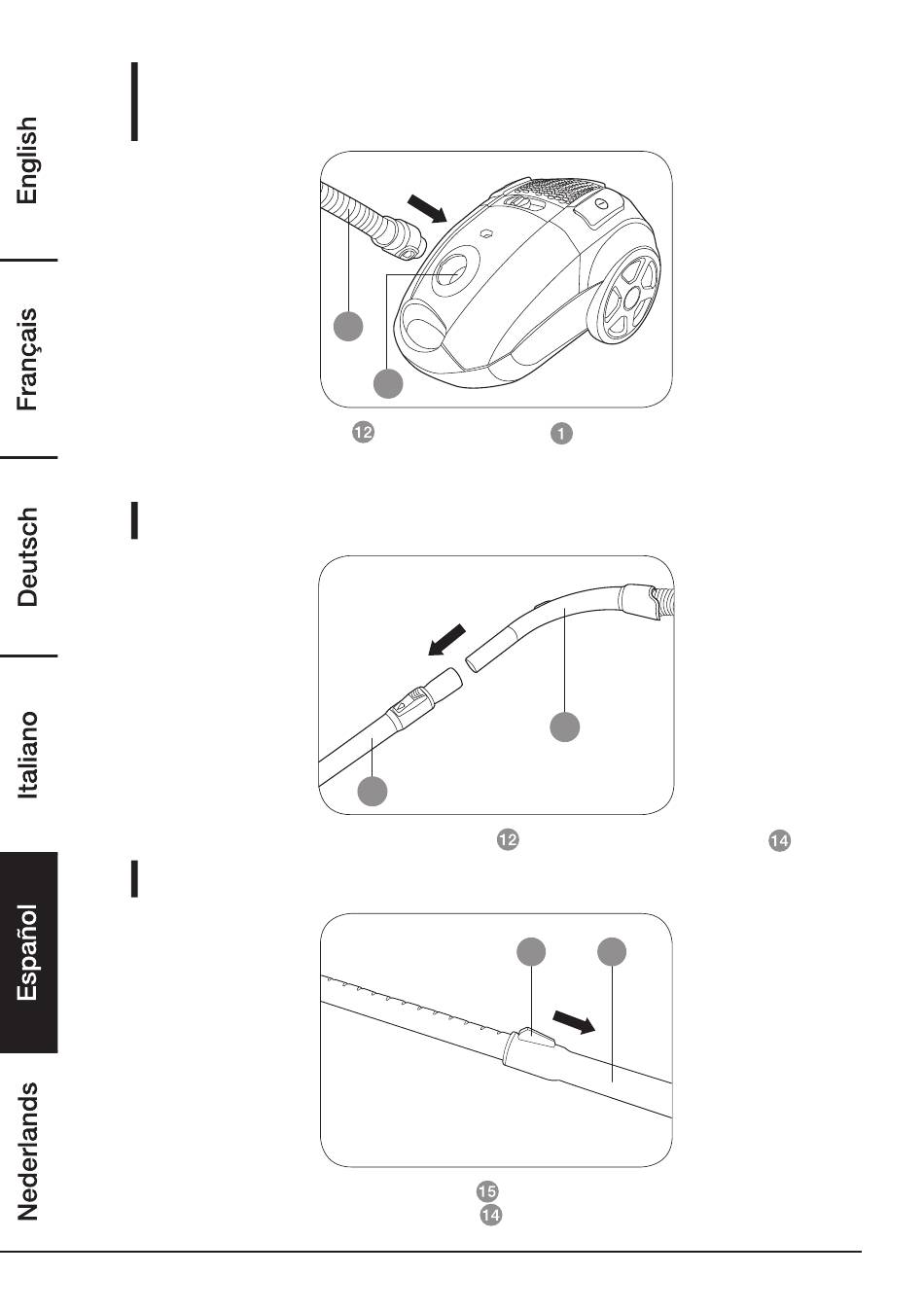 English

Français

Deutsch

Italiano

Español

Nederlands

12

1

12

14

15

14