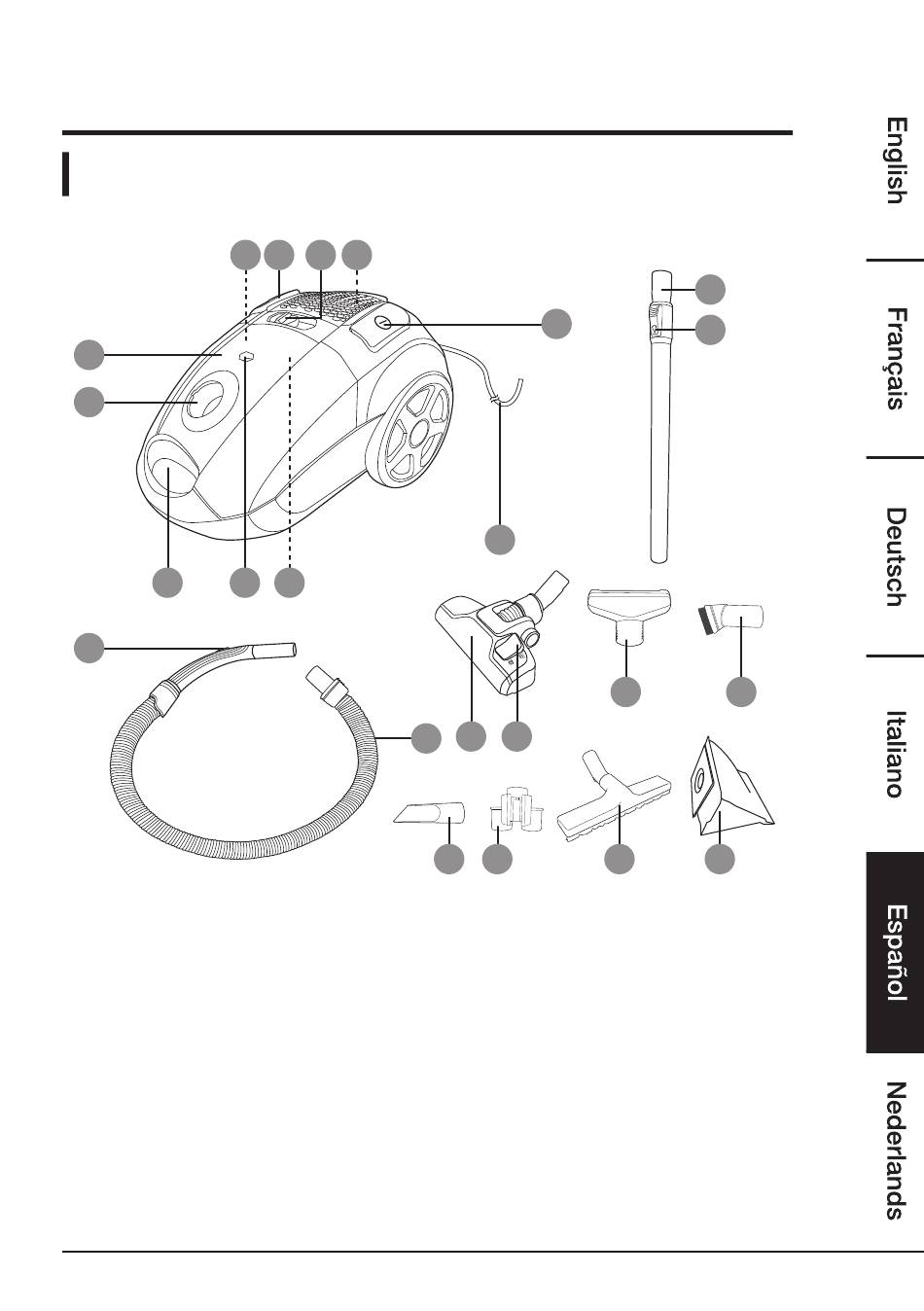 English

Français

Deutsch

Italiano

Español

Nederlands