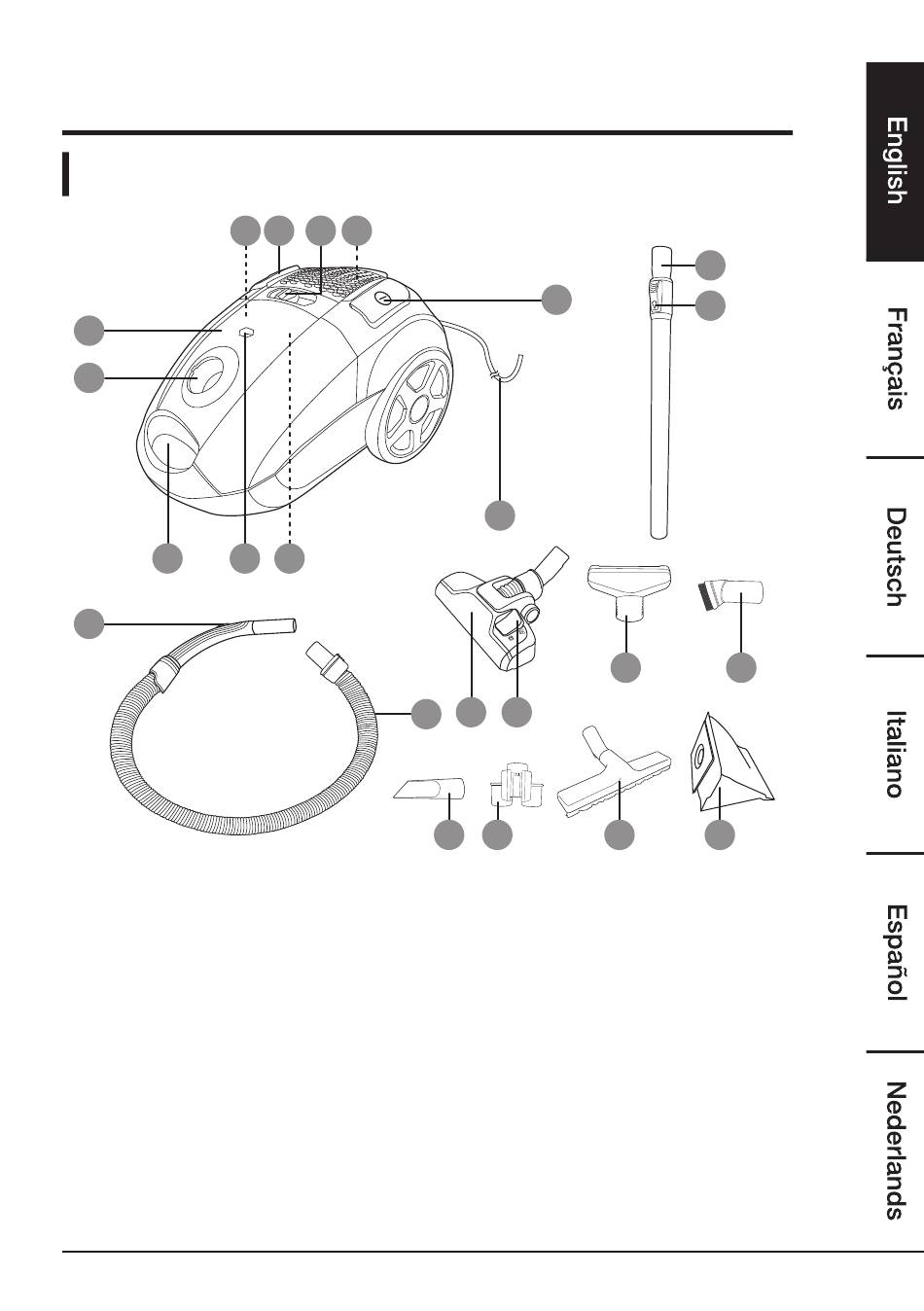 English

Français

Deutsch

Italiano

Español

Nederlands