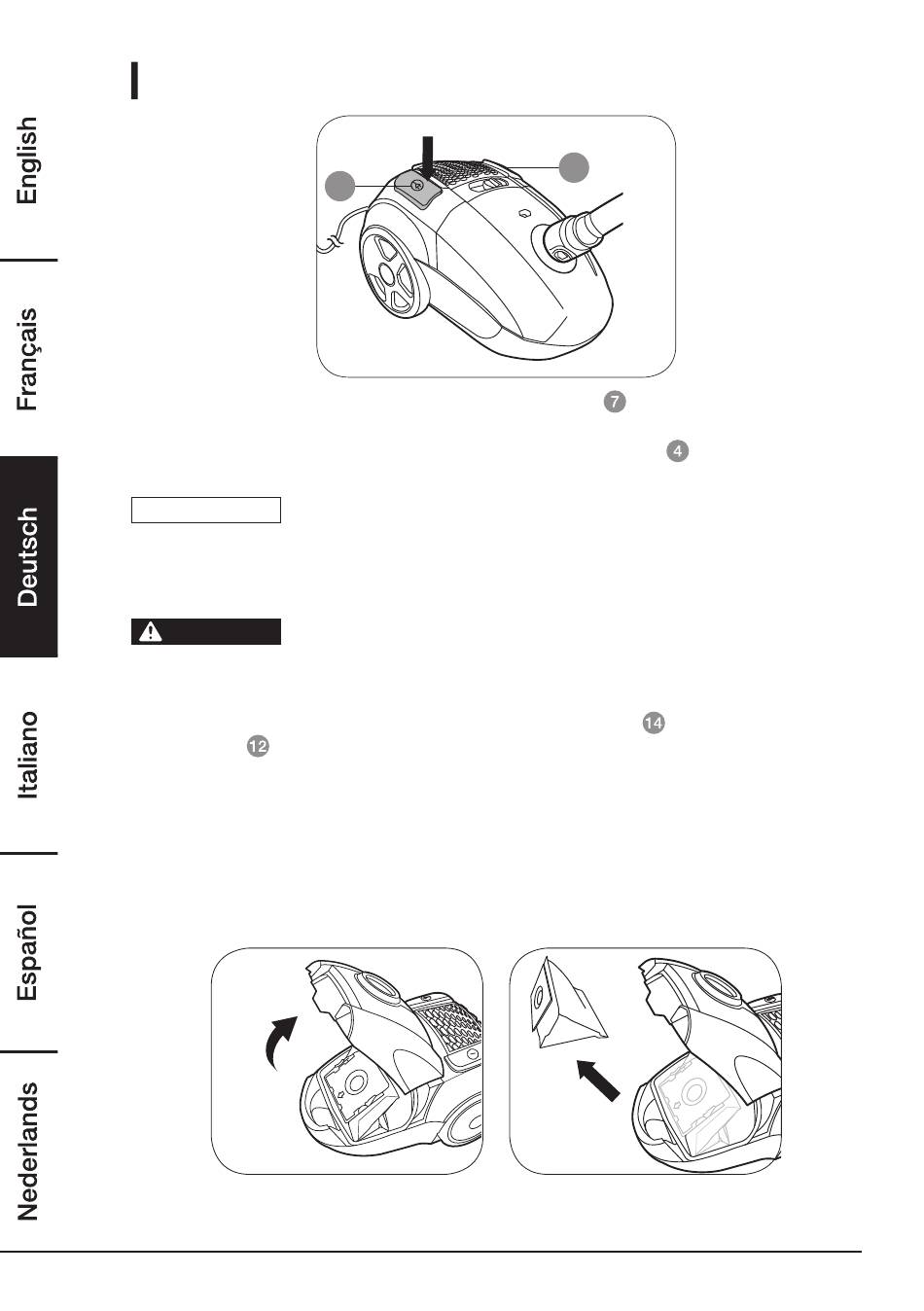 English

Français

Deutsch

Italiano

Español

Nederlands

7

4

14

12