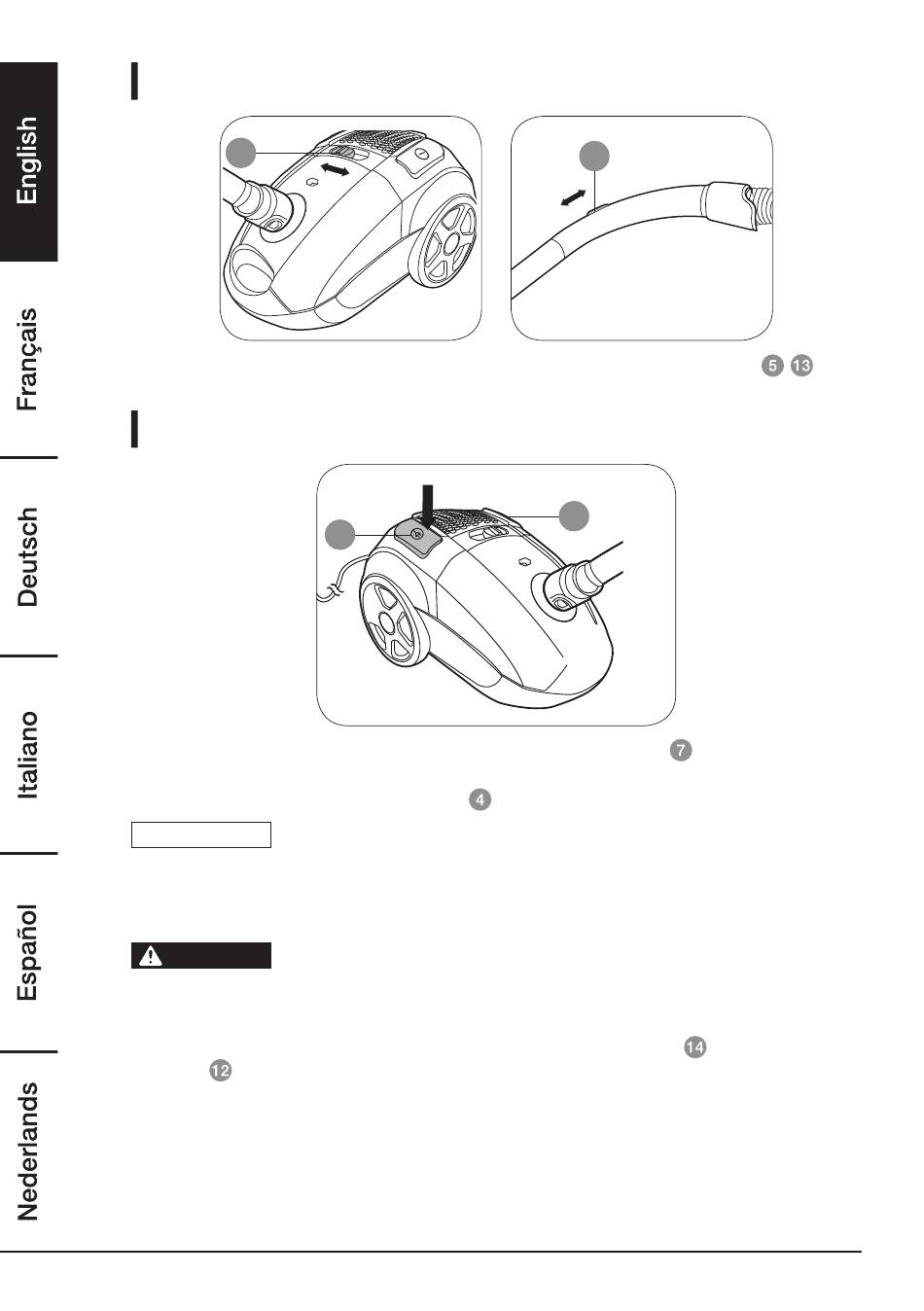 English

Français

Deutsch

Italiano

Español

Nederlands

5 13

7

4

14

12