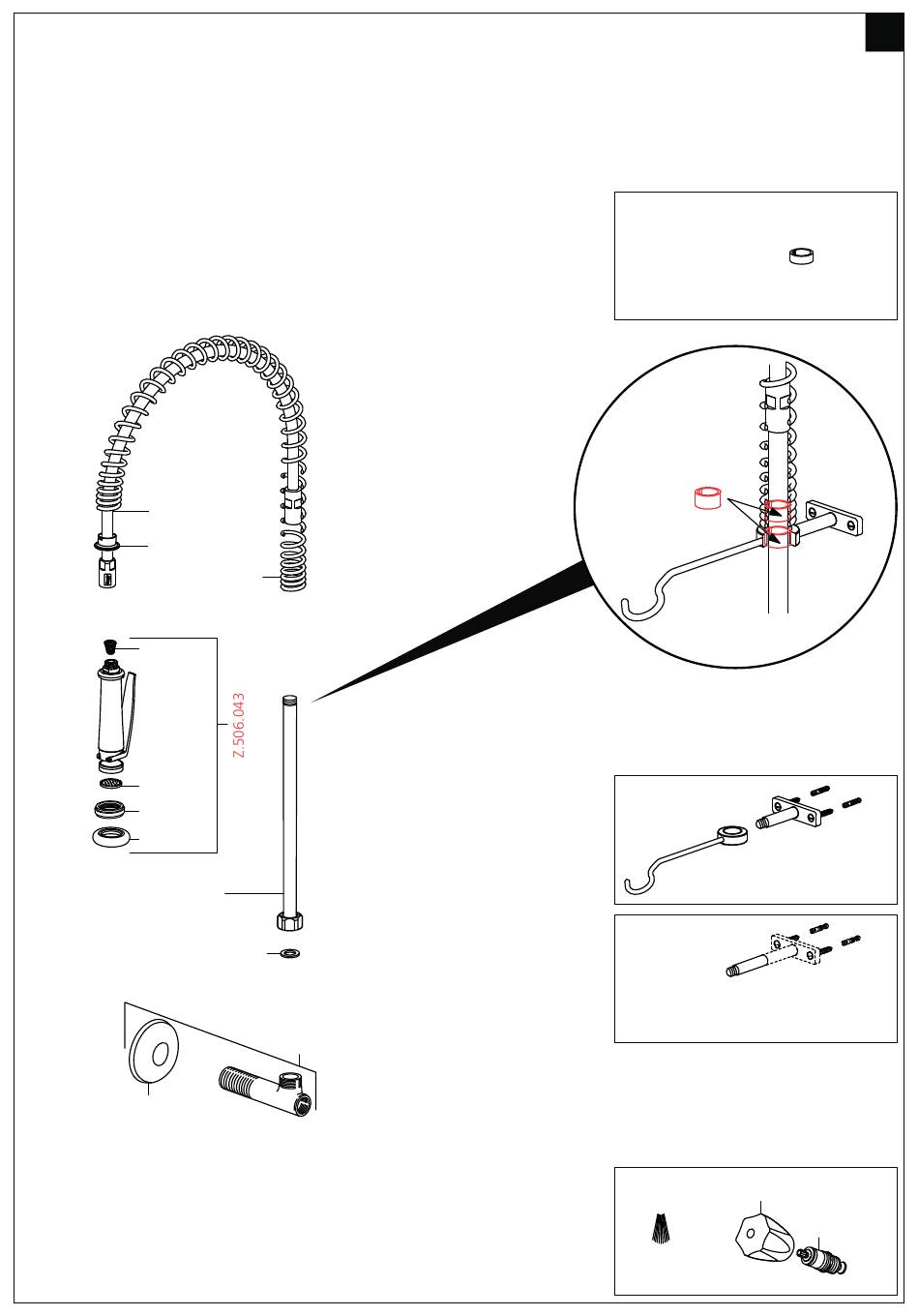 Z.506.043