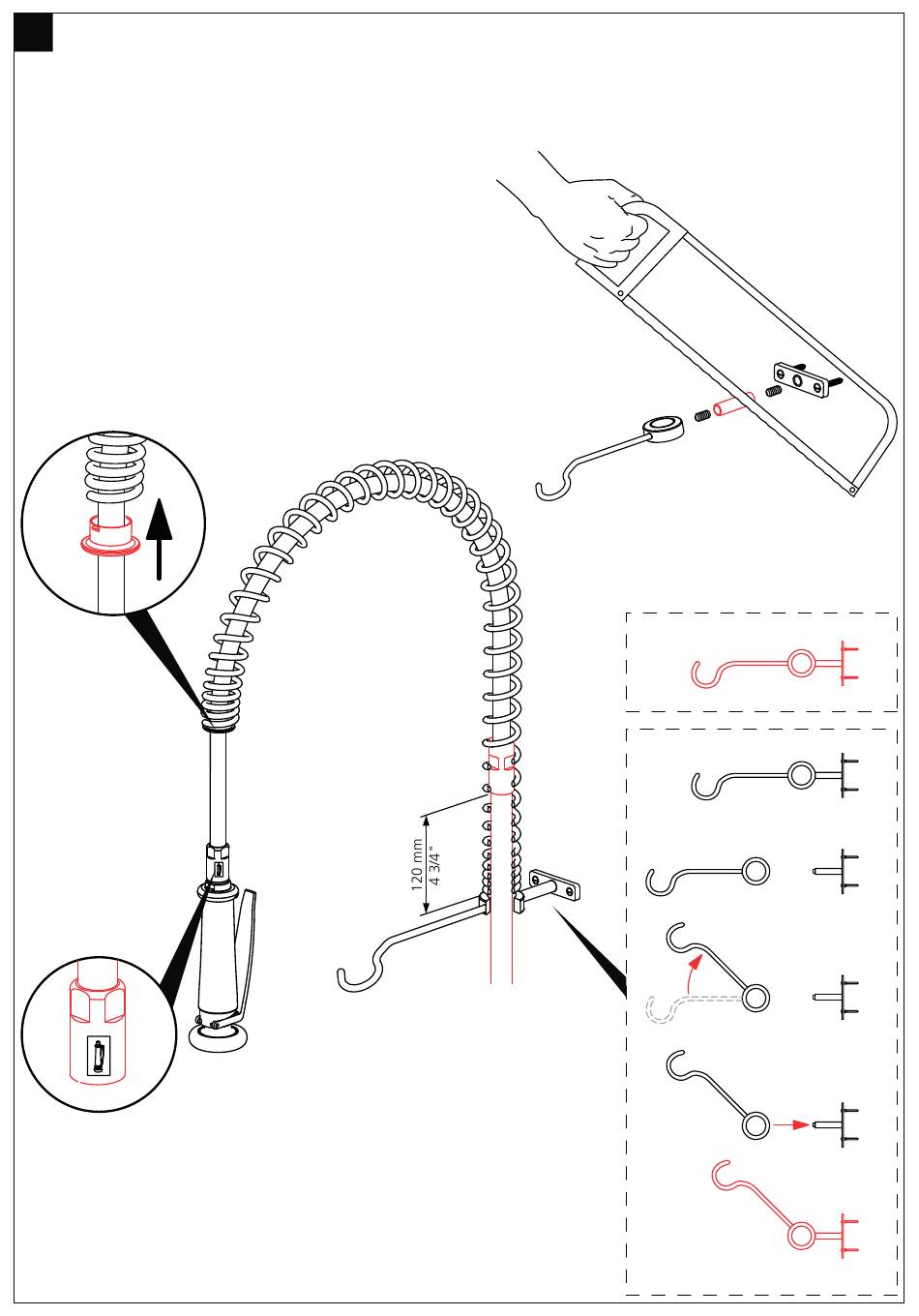 120 mm
4 3/4"