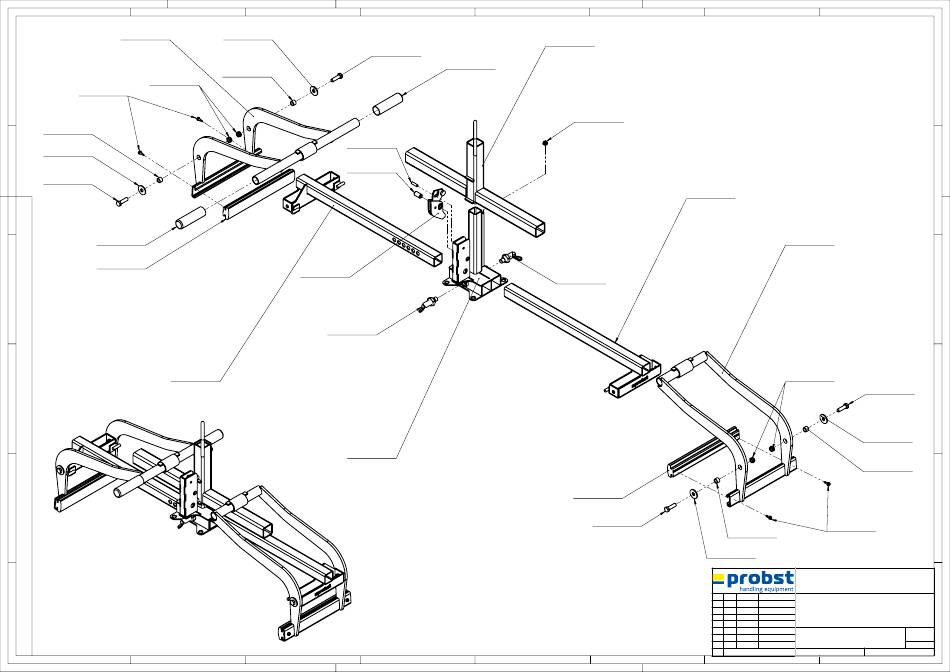 probst
handling equipment