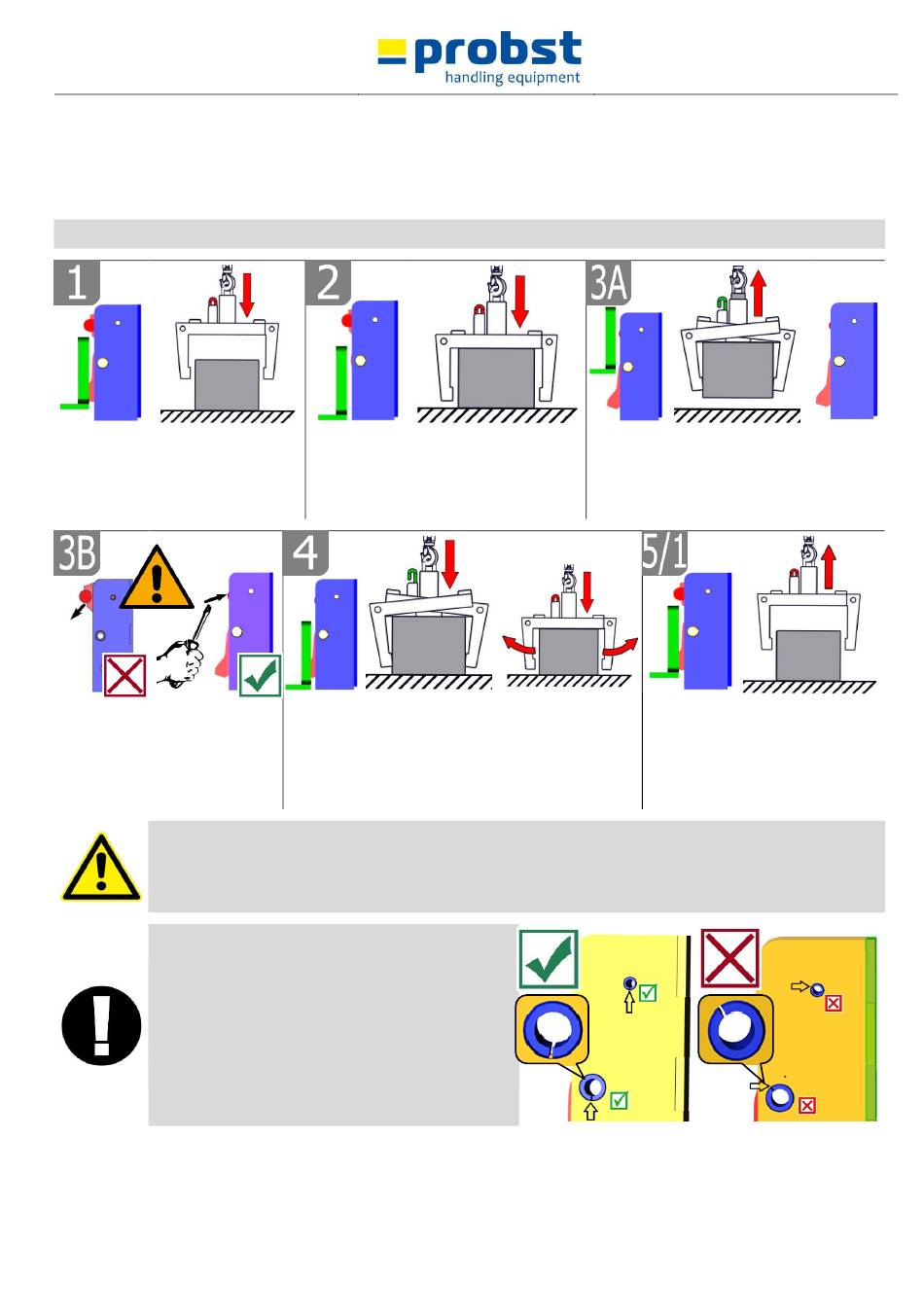 probst
handling equipment

1

2

3A

3B

4

5/1