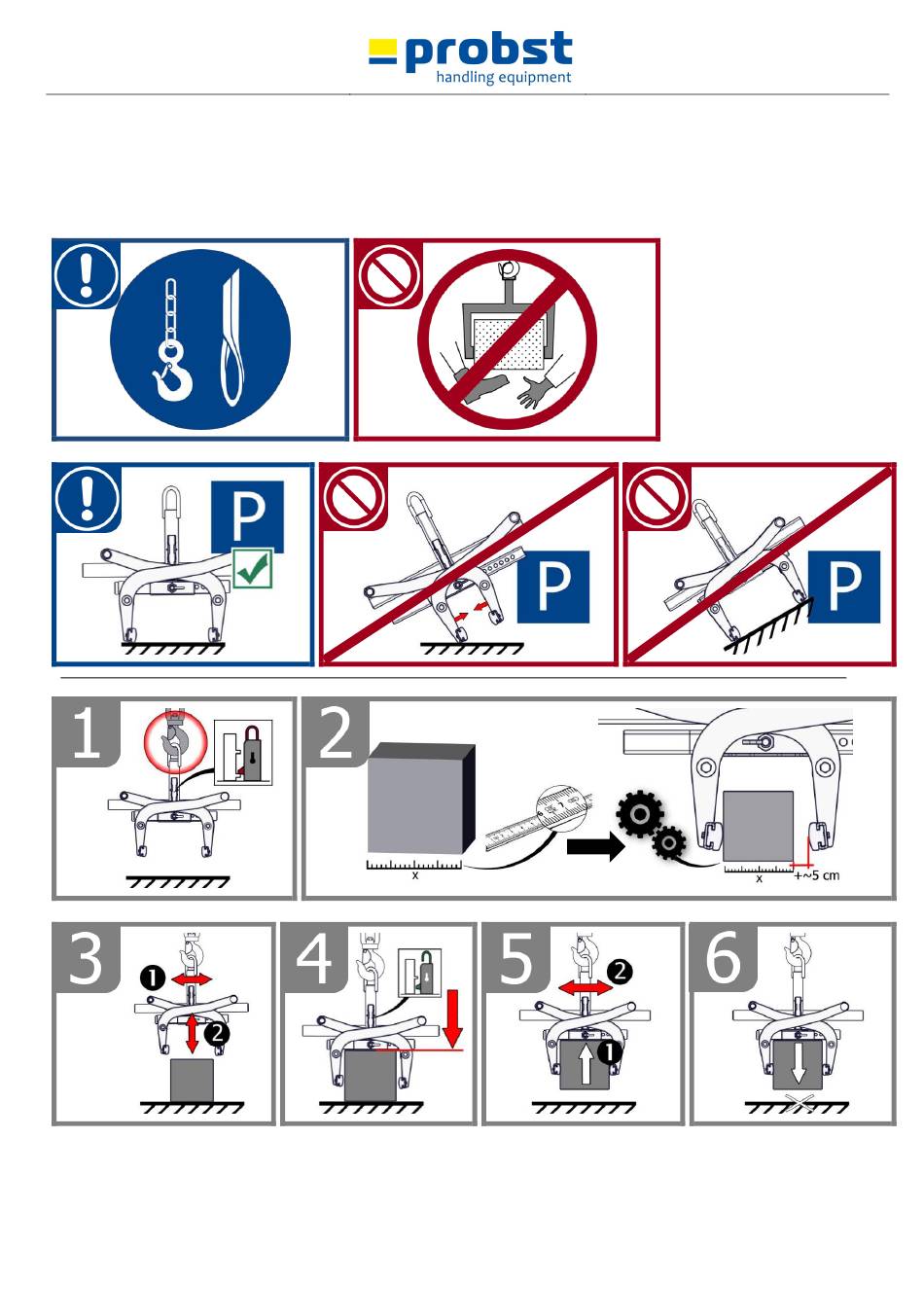 probst
handling equipment

P

P

P

1

2

x

x

+~5 cm

3

❶

❷

4

5

❷

❶

6