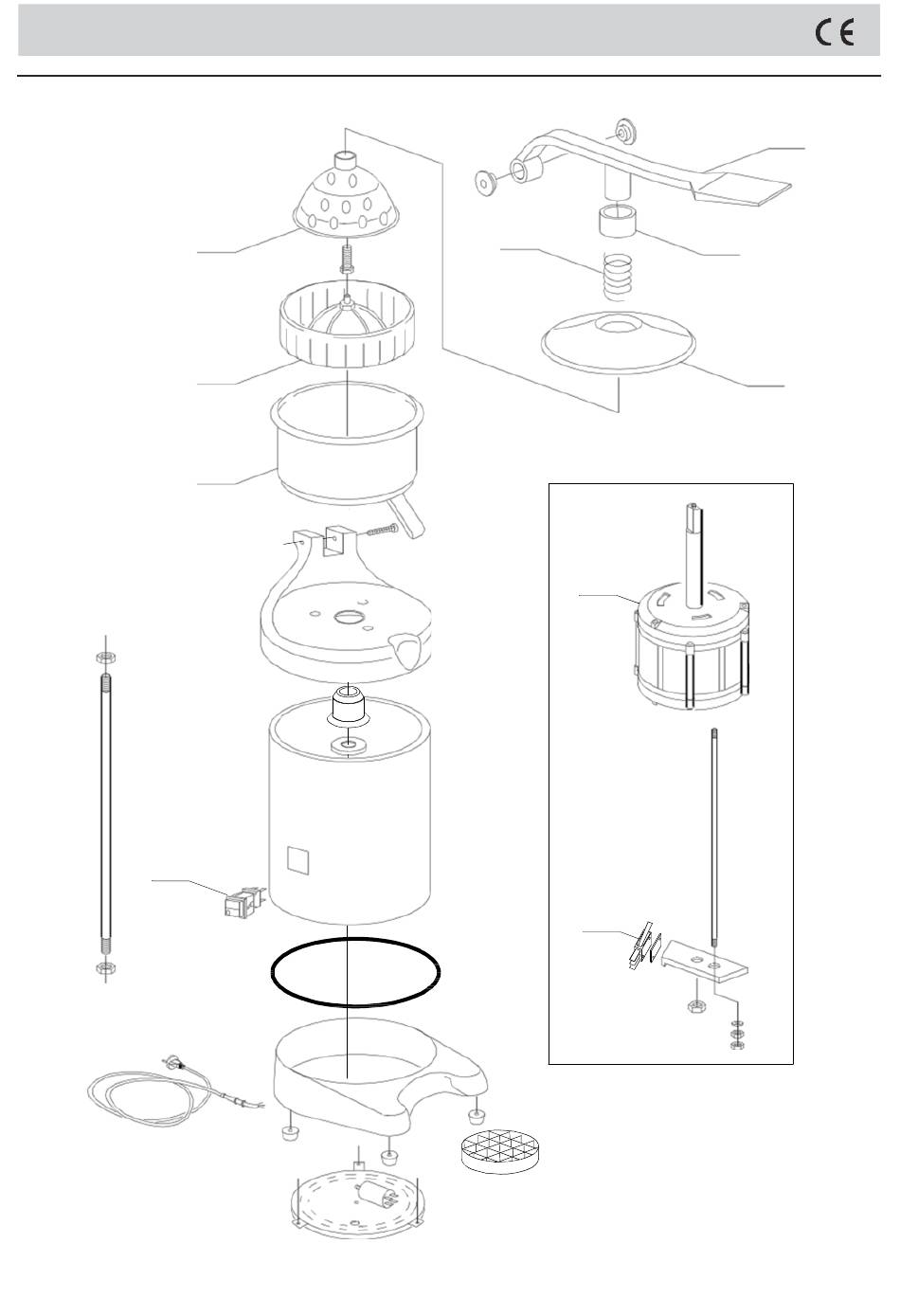 CE