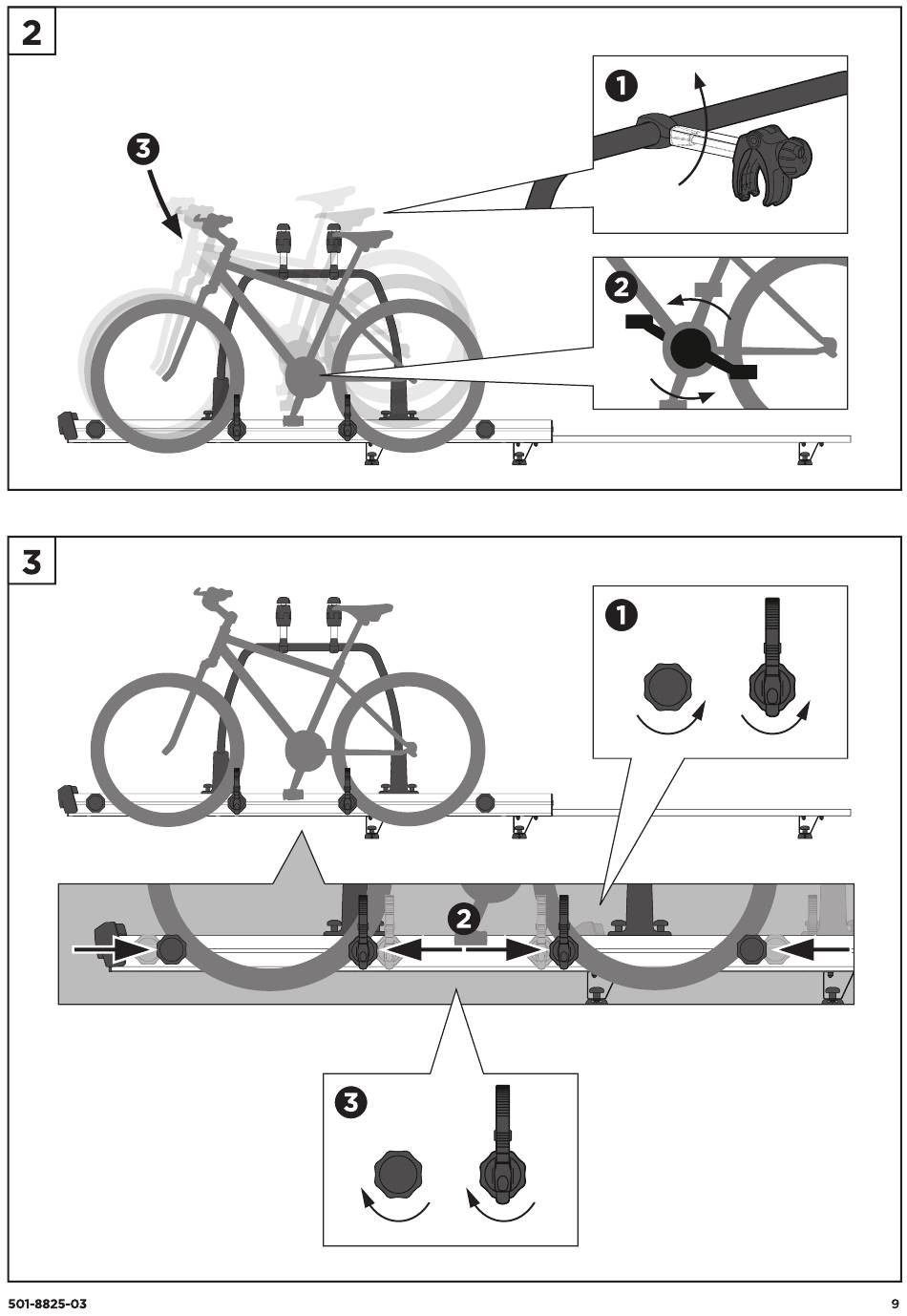 2

3

1

2

3

1

2

3

501-8825-03

9