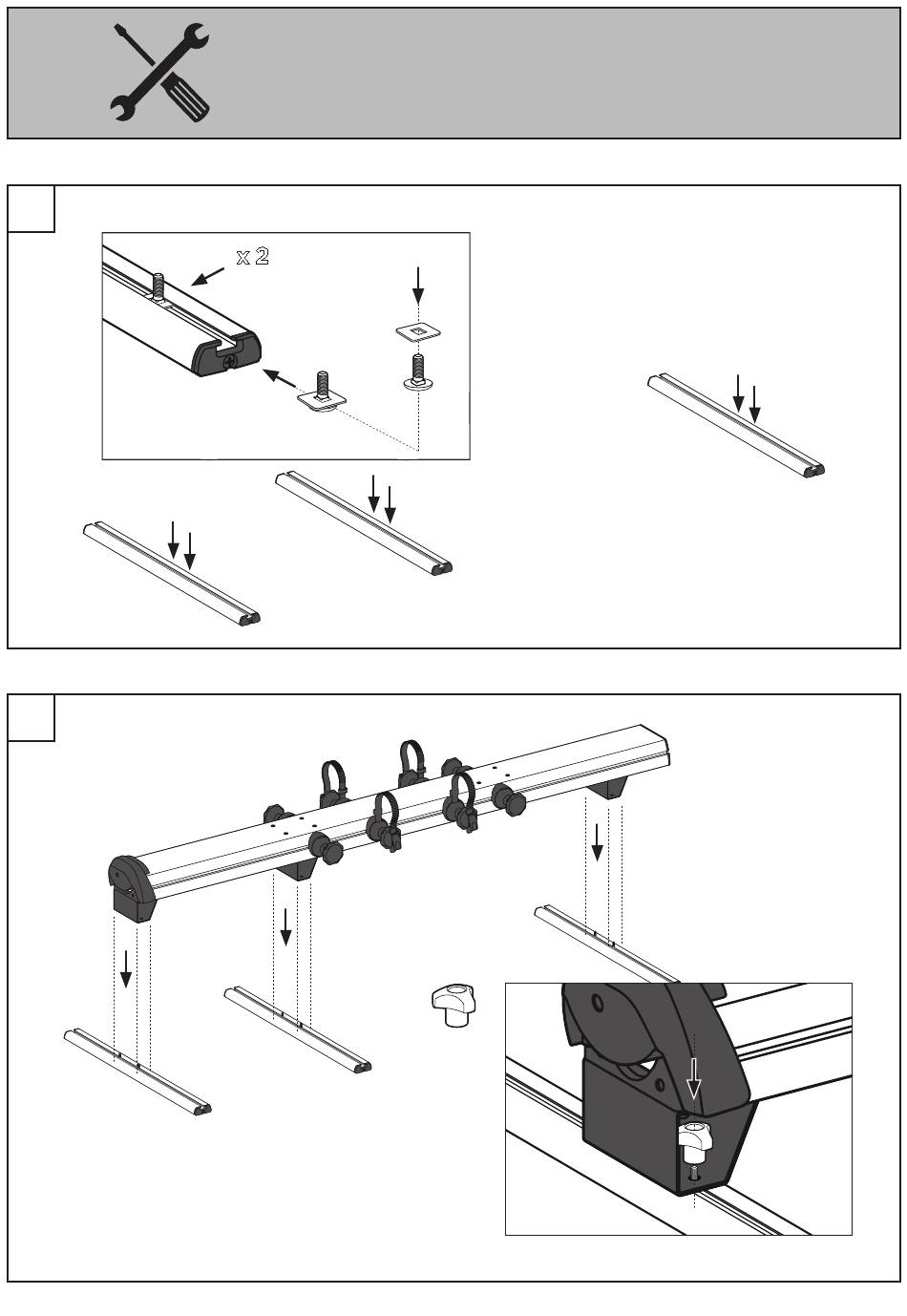 x 2