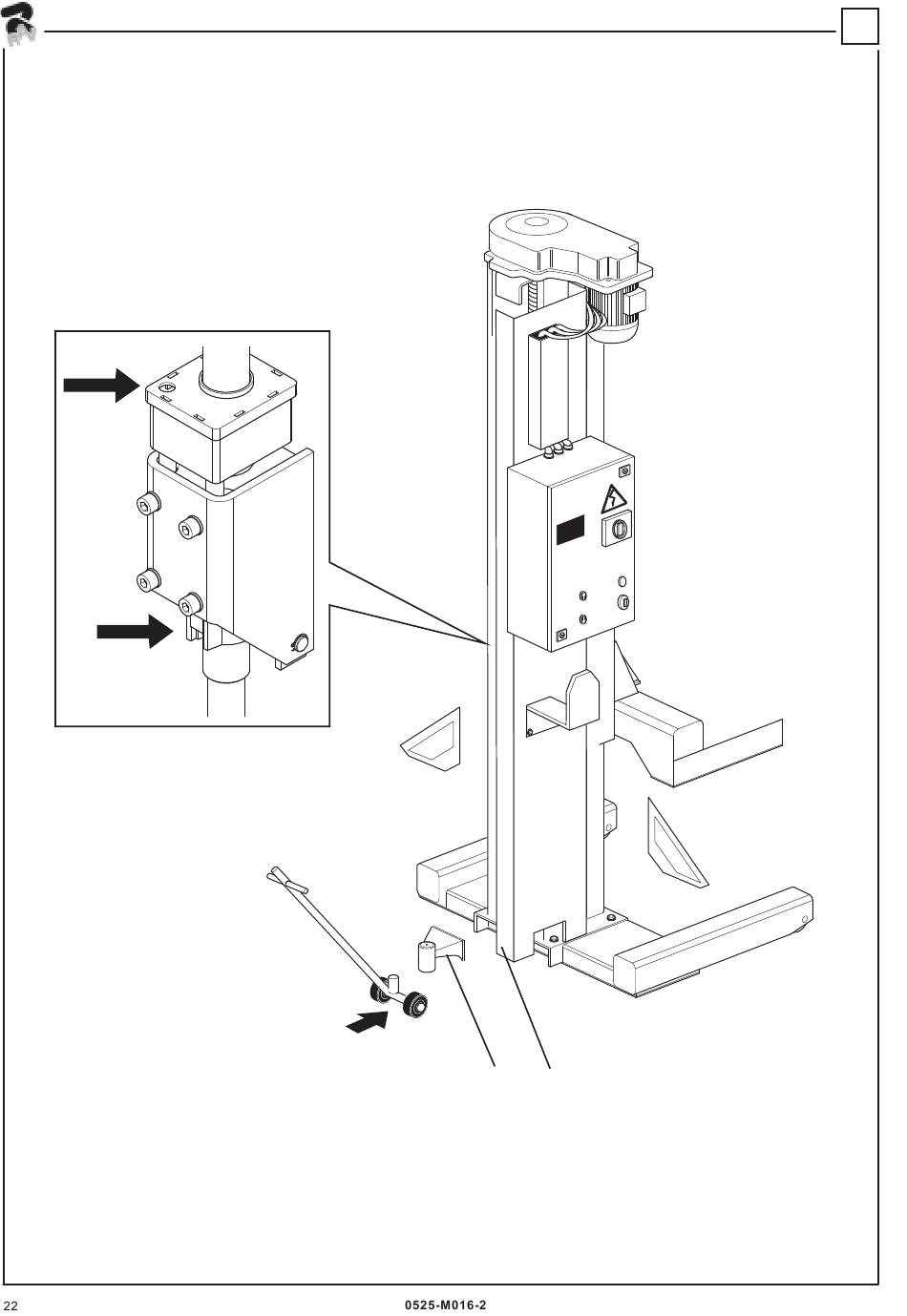 22

0525-M016-2