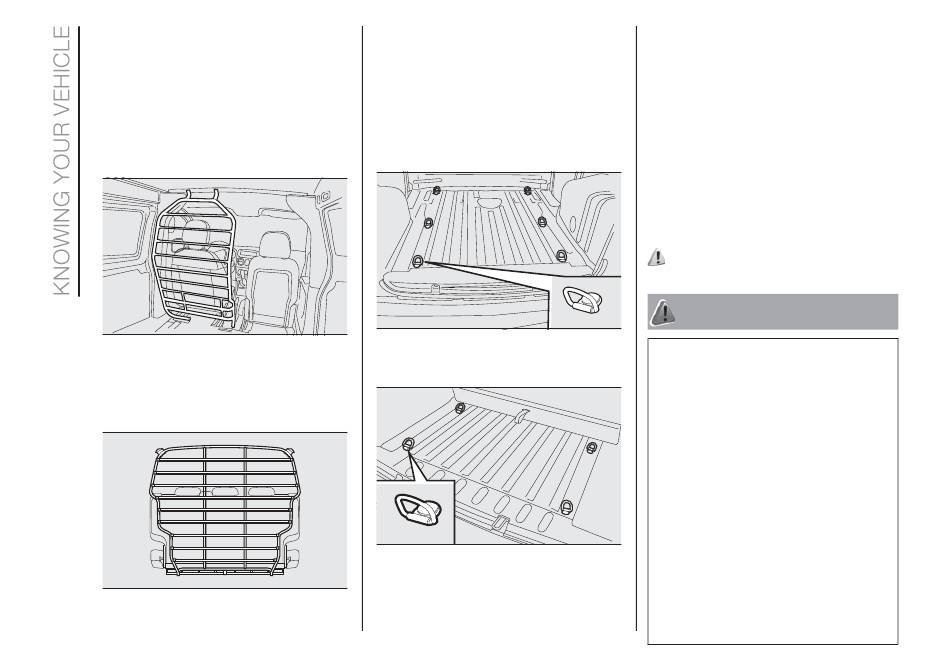 KNOWING YOUR VEHICLE