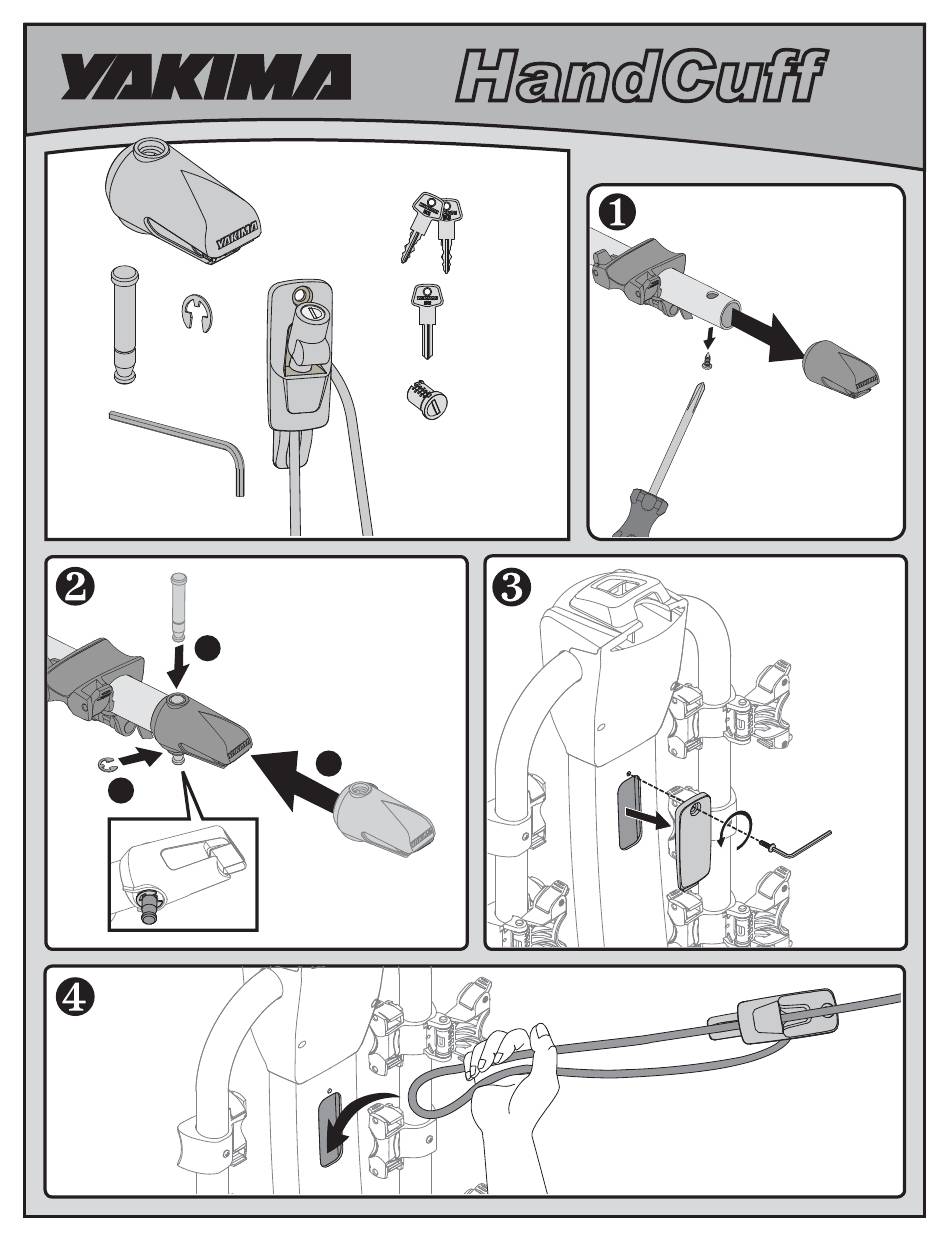 YAKIMA HandCuff

YAKIMA

1

2

3

4