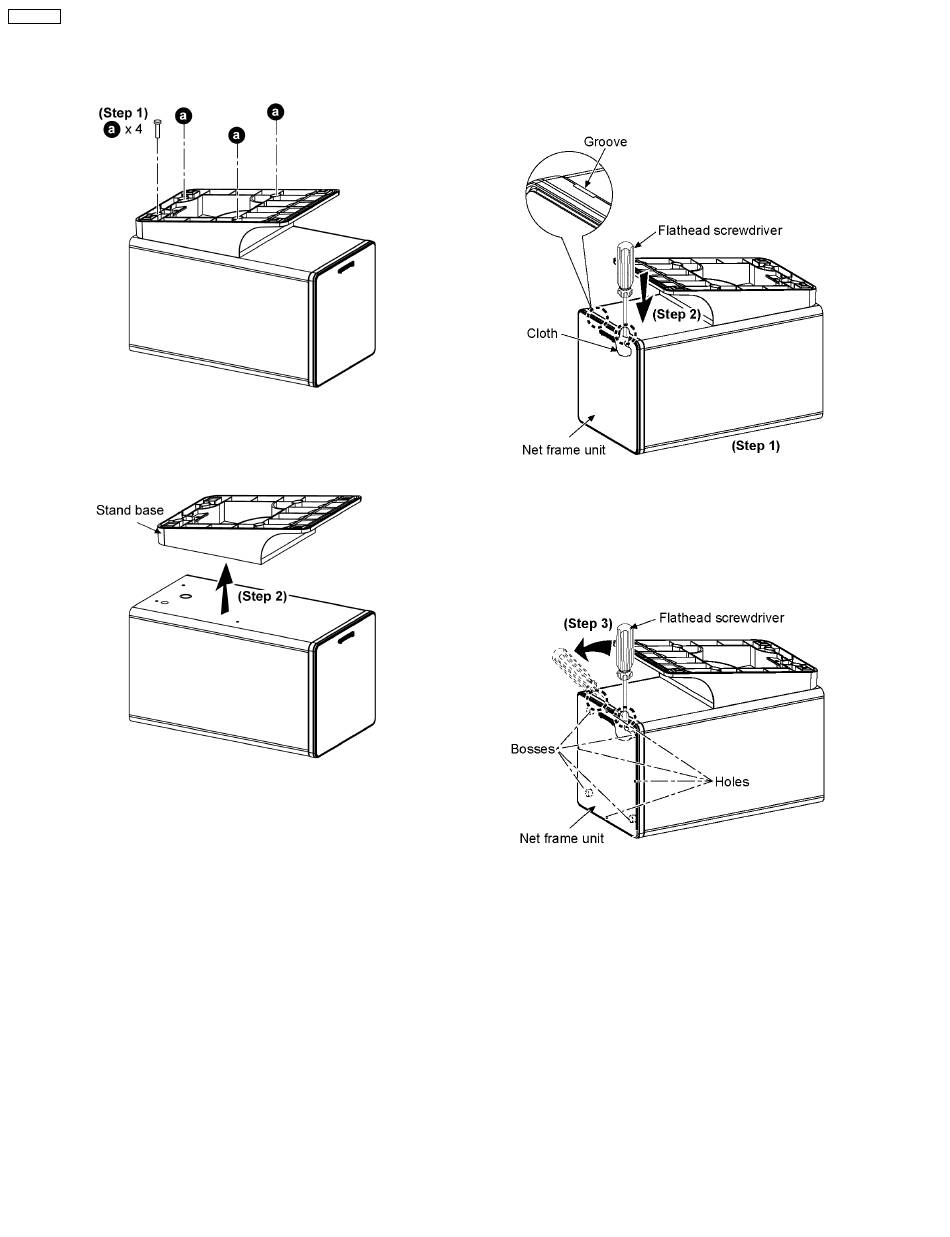 (Step 1)
a x 4
a
a
a

Stand base
(Step 2)

Groove
Flathead screwdriver
(Step 2)
Cloth
Net frame unit
(Step 1)

(Step 3)
Flathead screwdriver
Bosses
Holes
Net frame unit