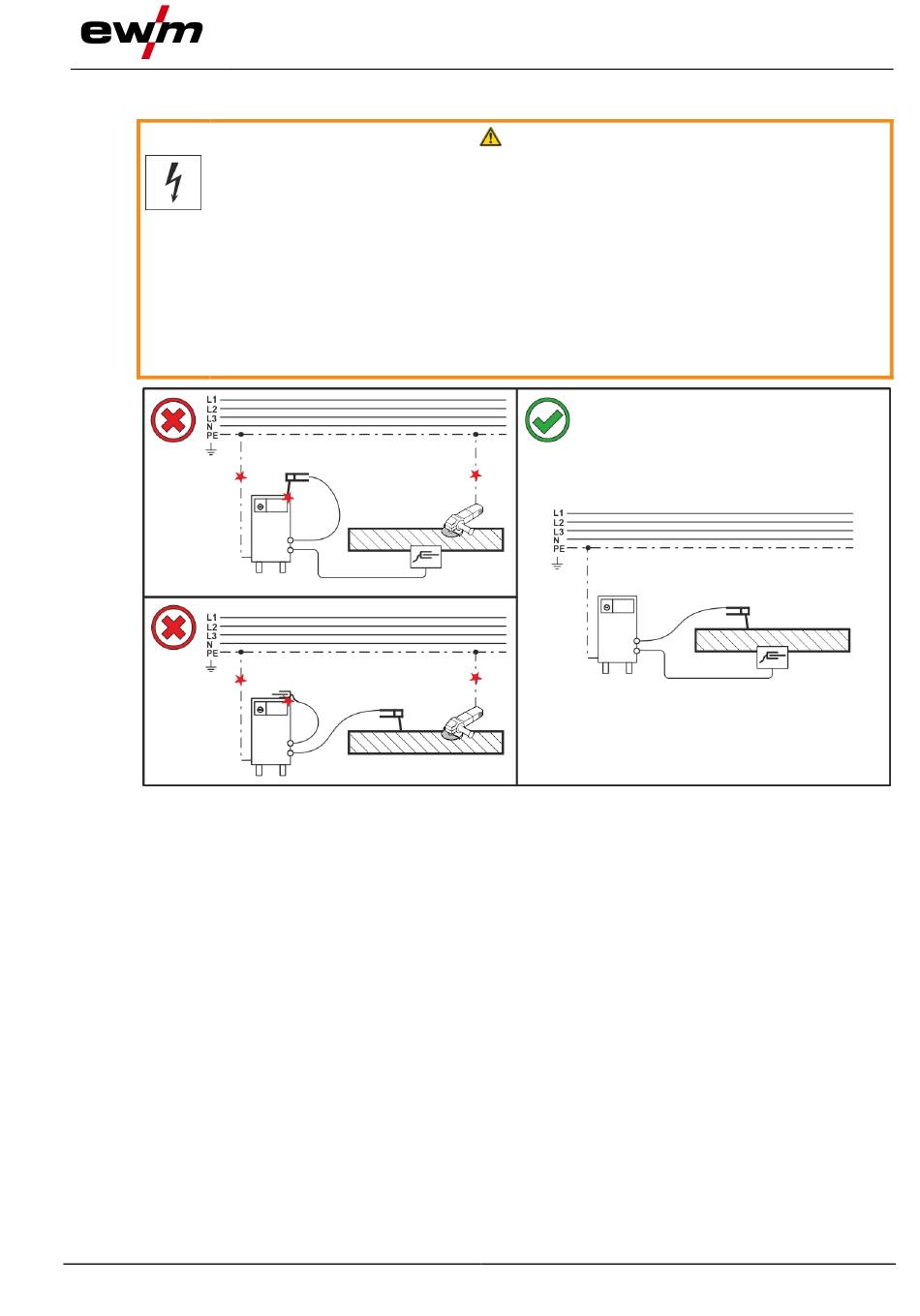 ewm

L1
L2
L3
N
PE

L1
L2
L3
N
PE

L1
L2
L3
N
PE