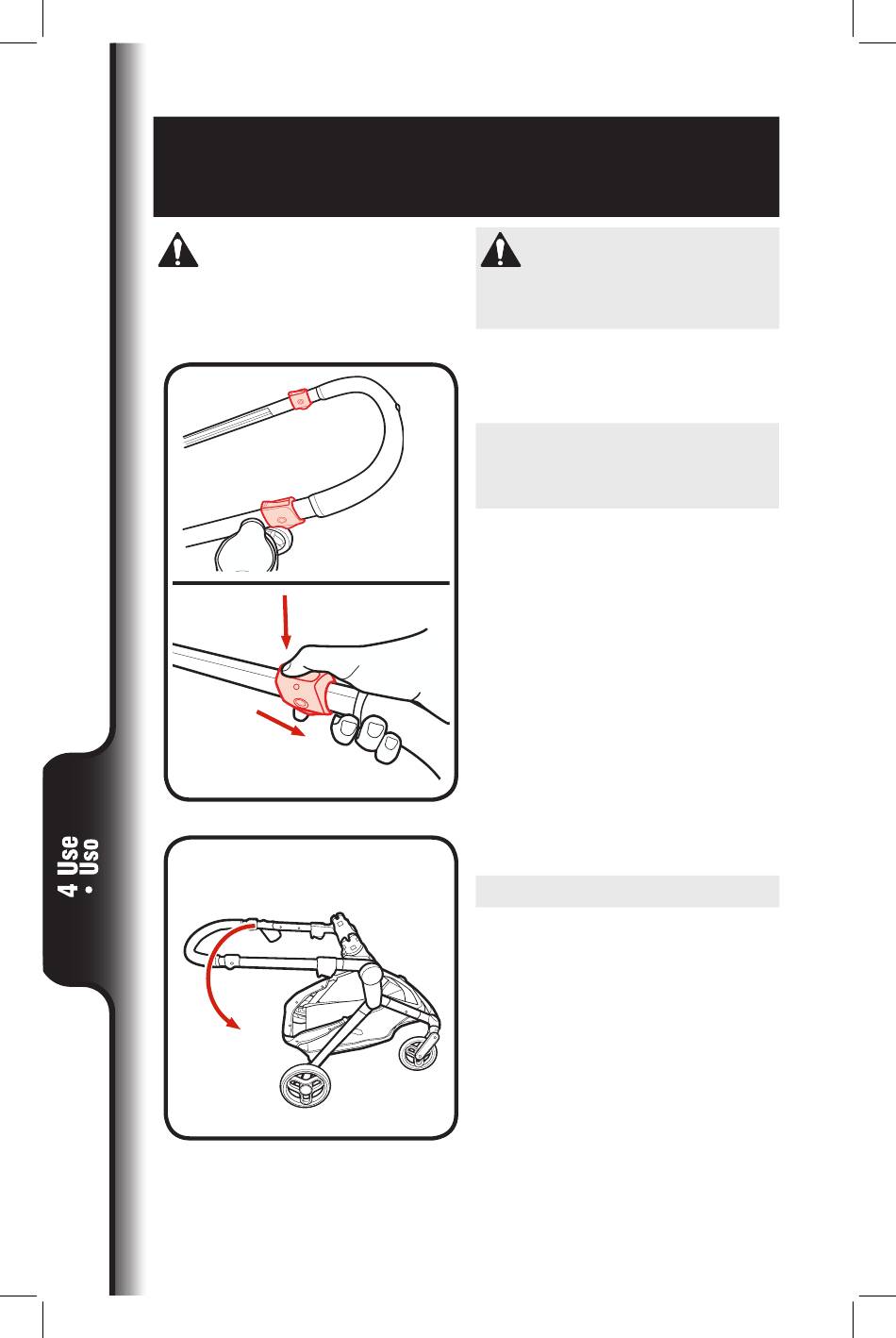 4 Use • Uso