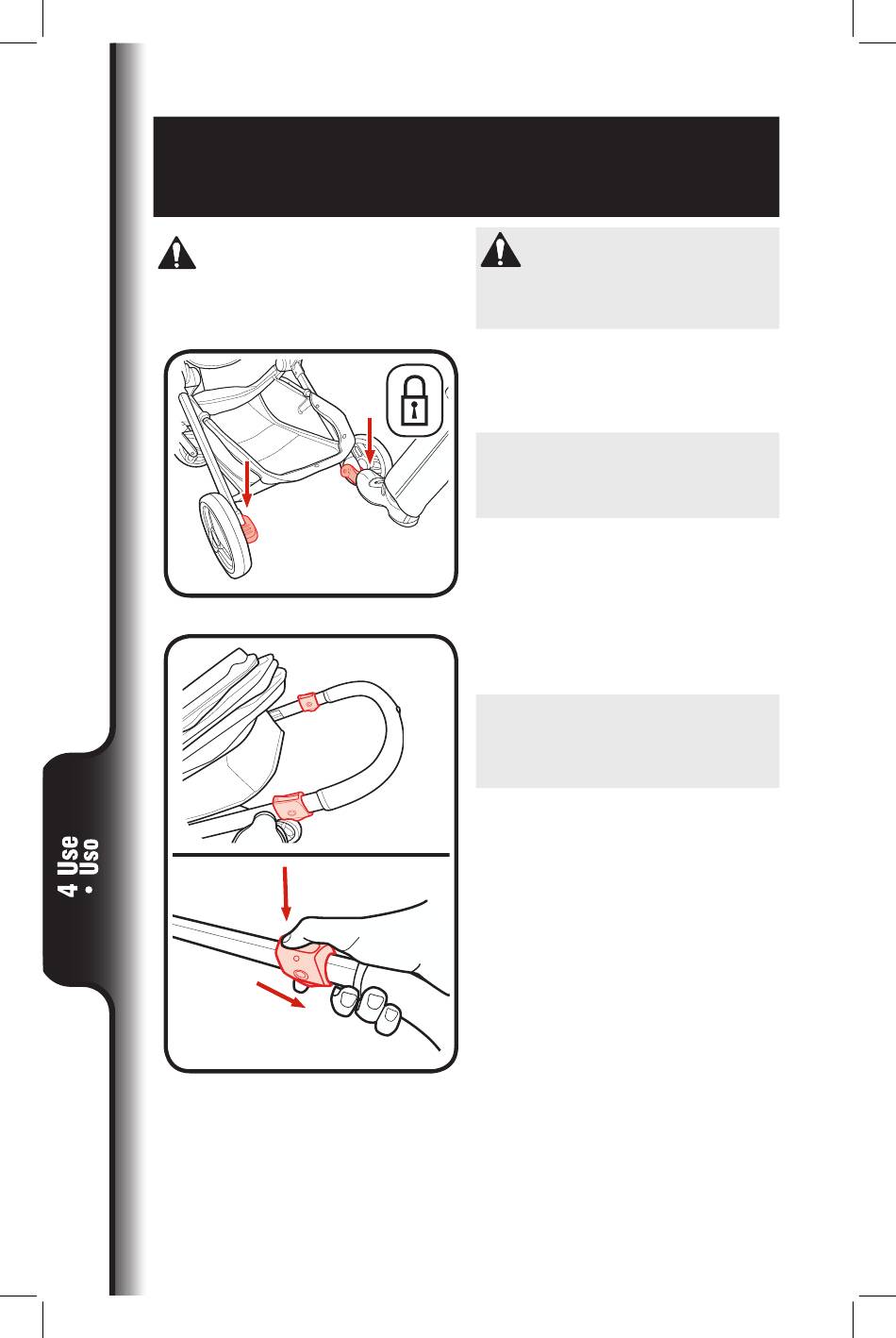 4 Use • Uso