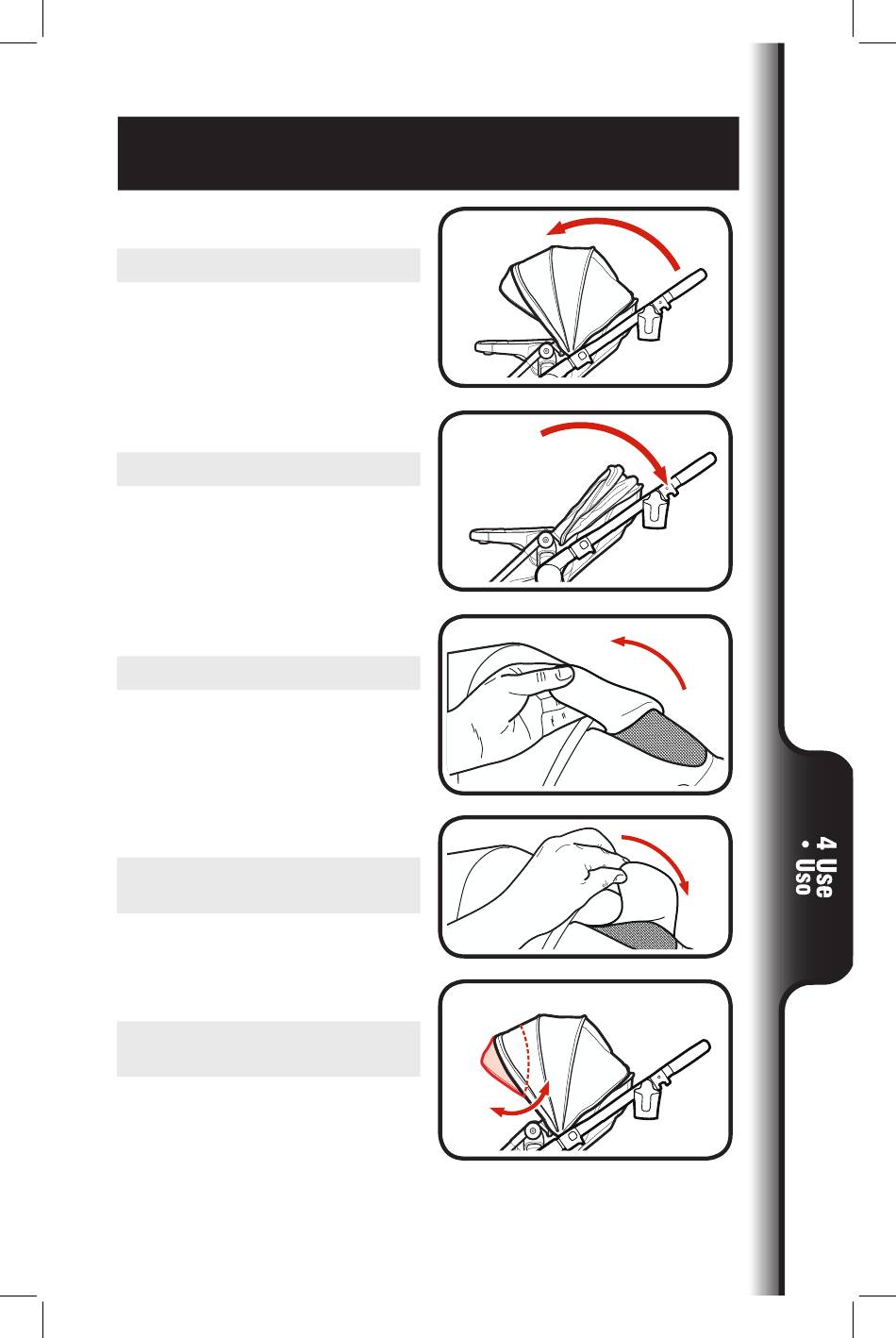 4 Use • Uso