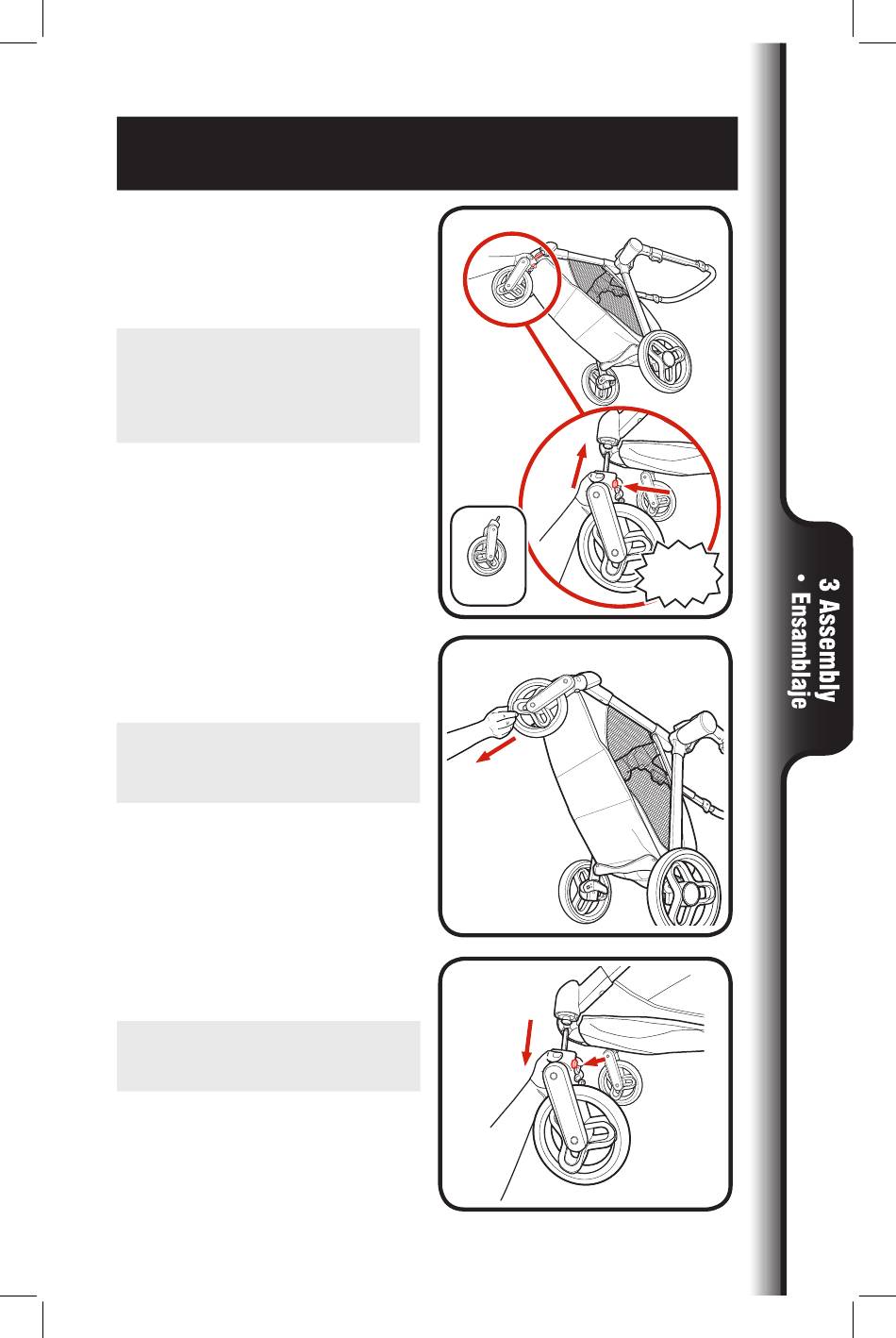 3 Assembly
• Ensamblaje