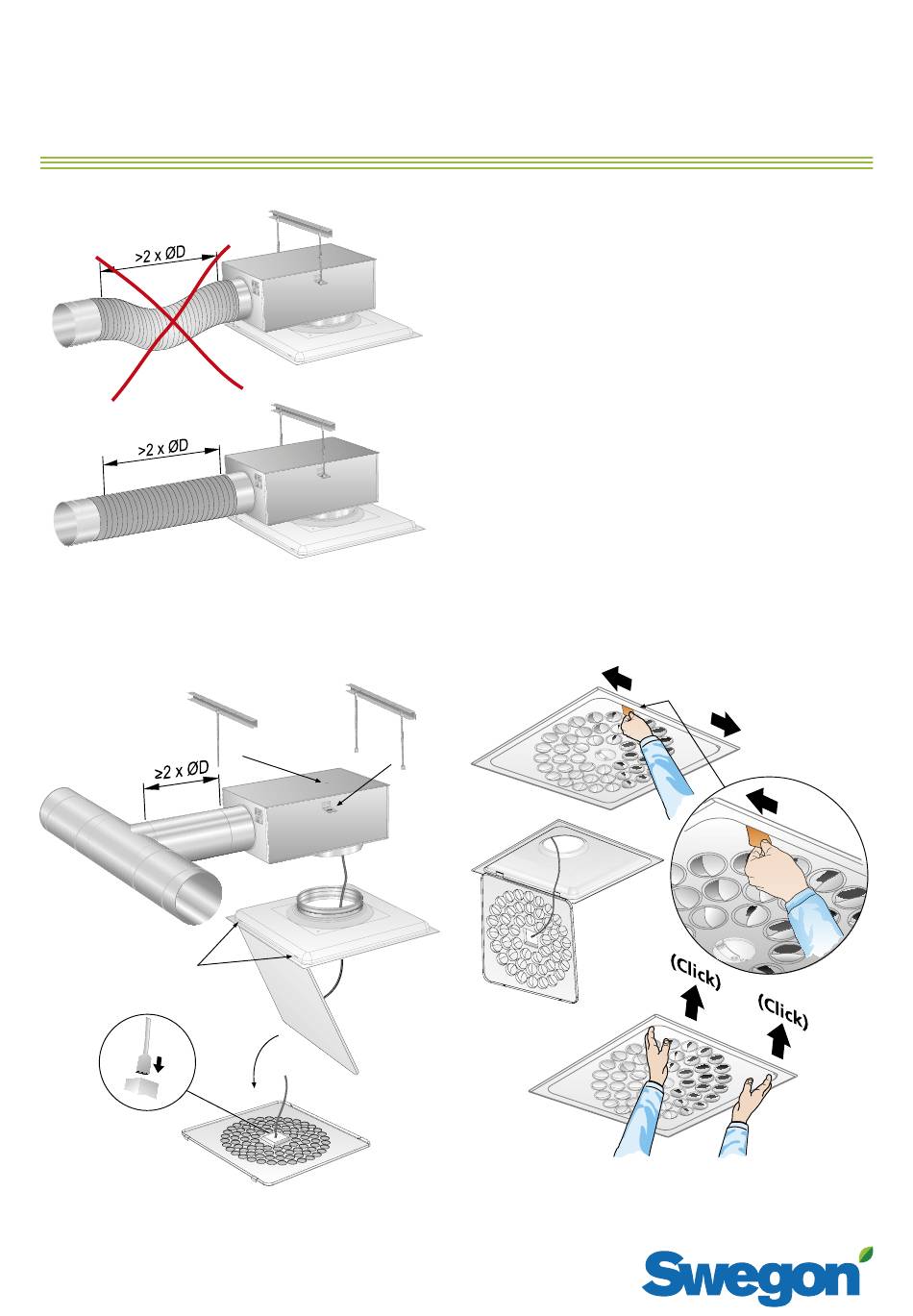 >2 x ØD

>2 x ØD

≥2 x ØD

(Click)

(Click)

Swegon