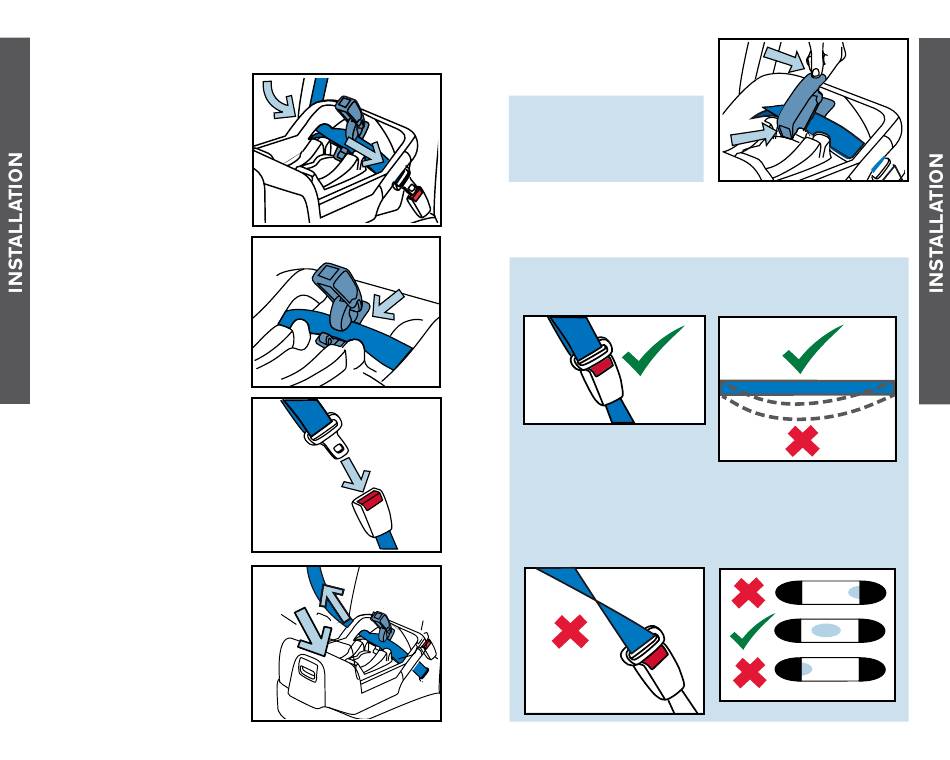 INSTALLATION

INSTALLATION