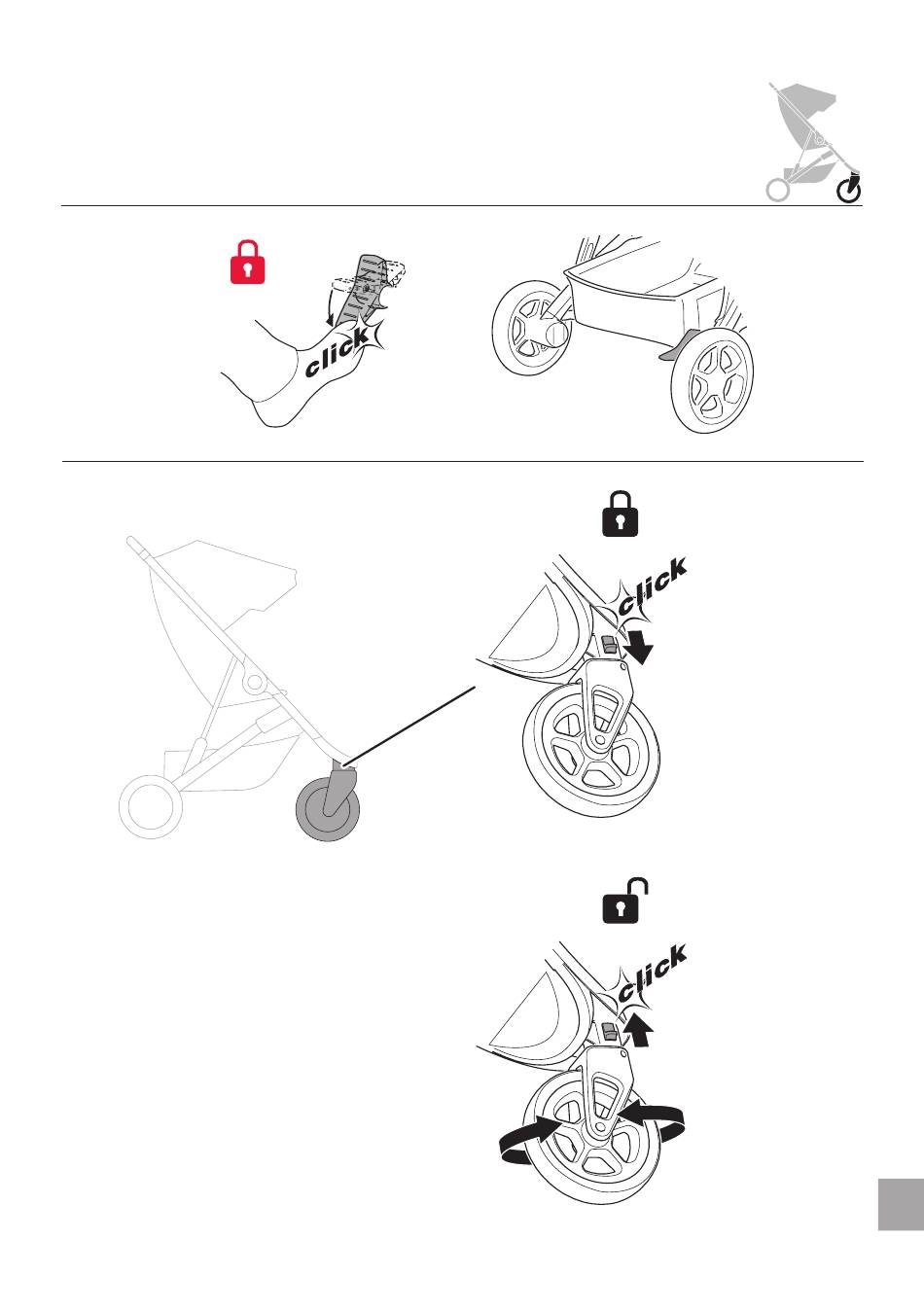 click

click

click