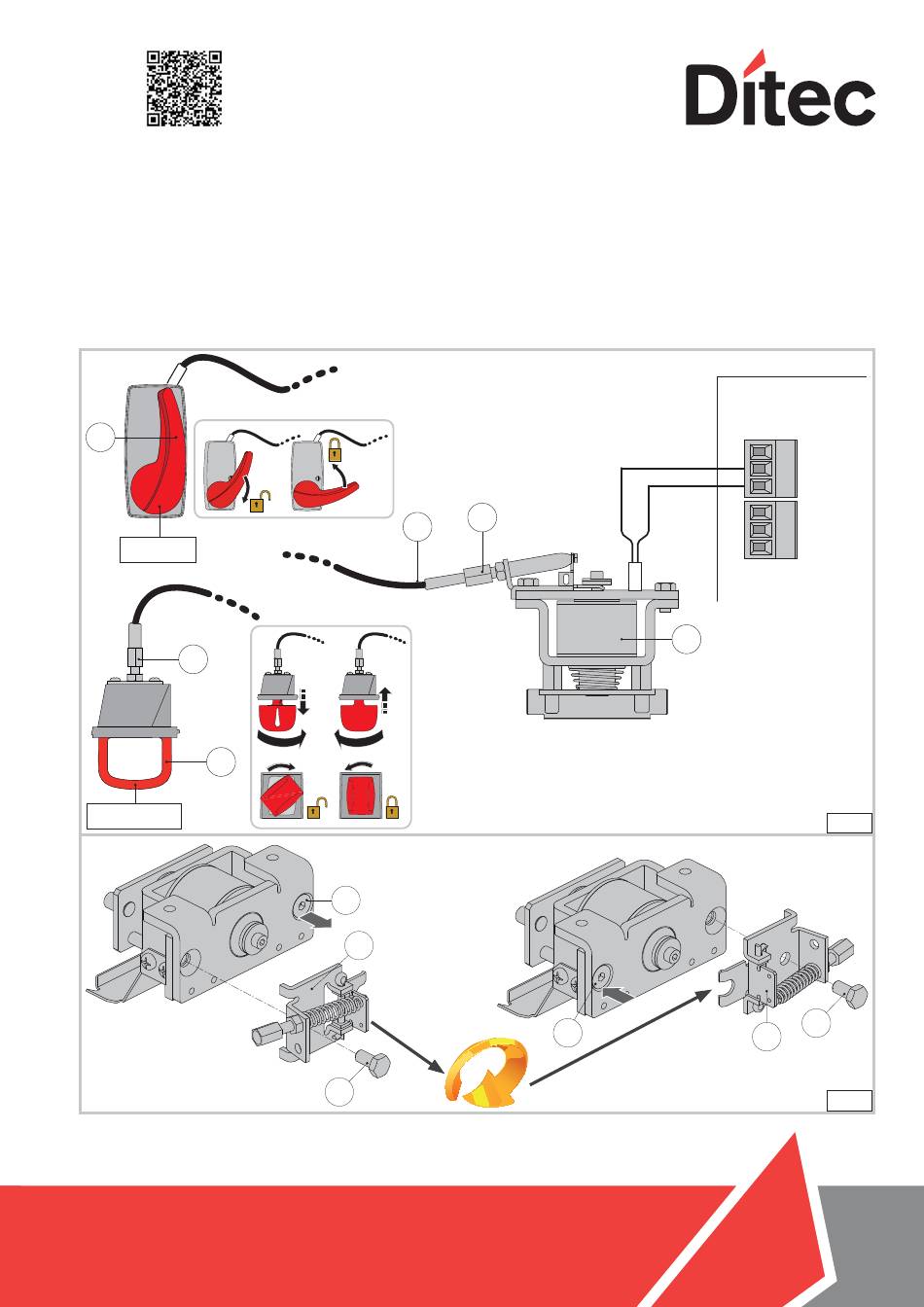 Ditec