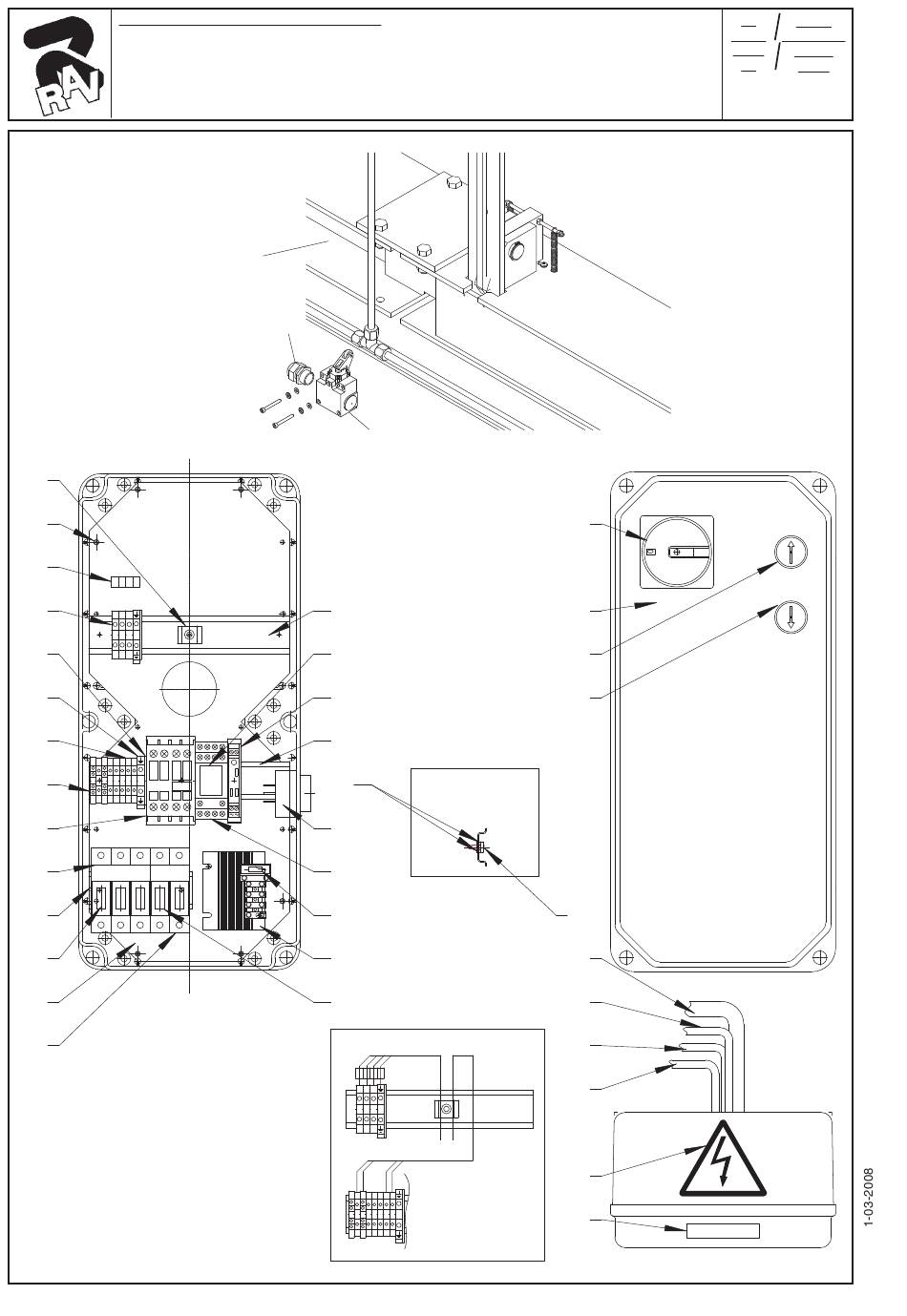 RAV

1-03-2008