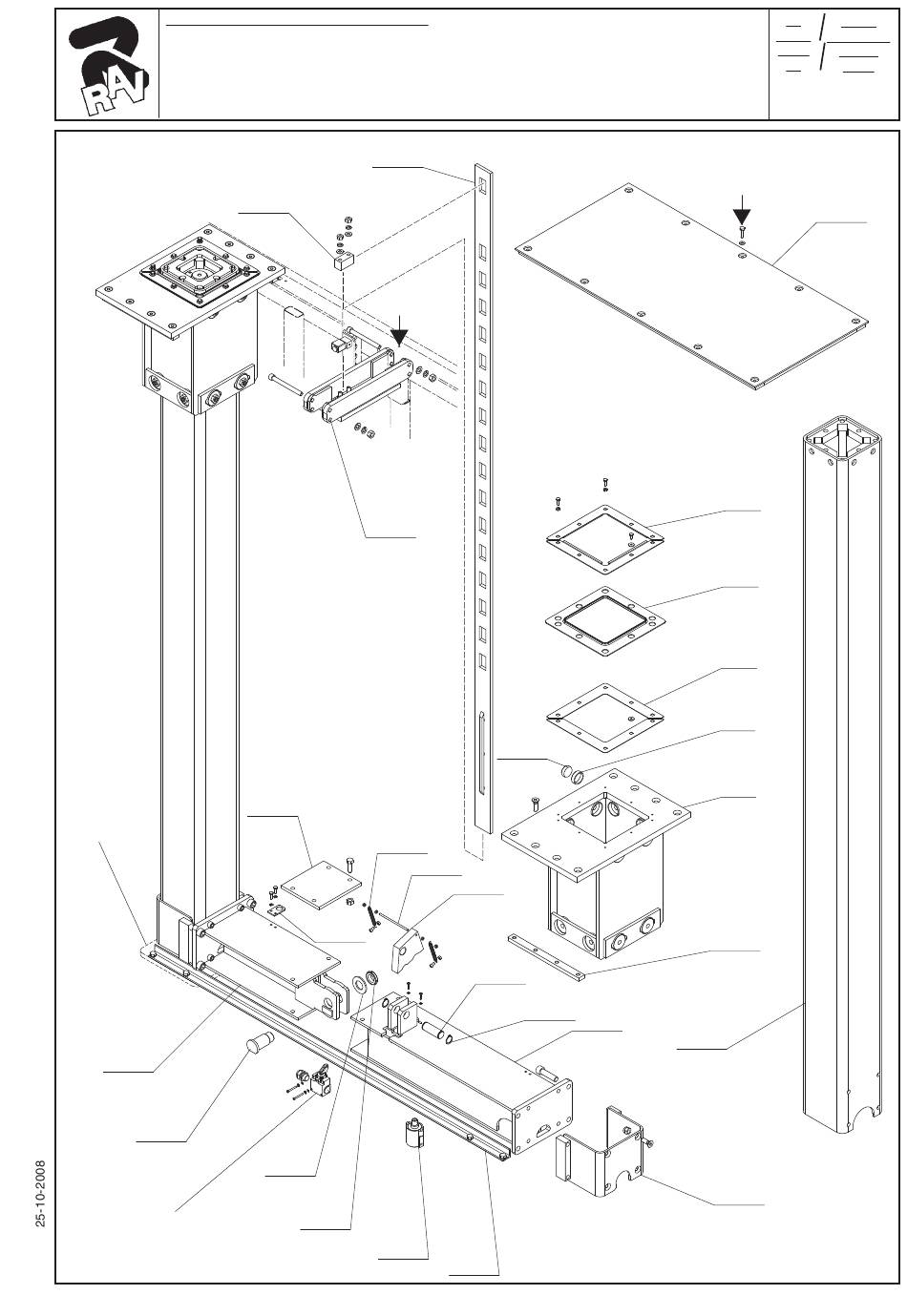 RAV

25-10-2008