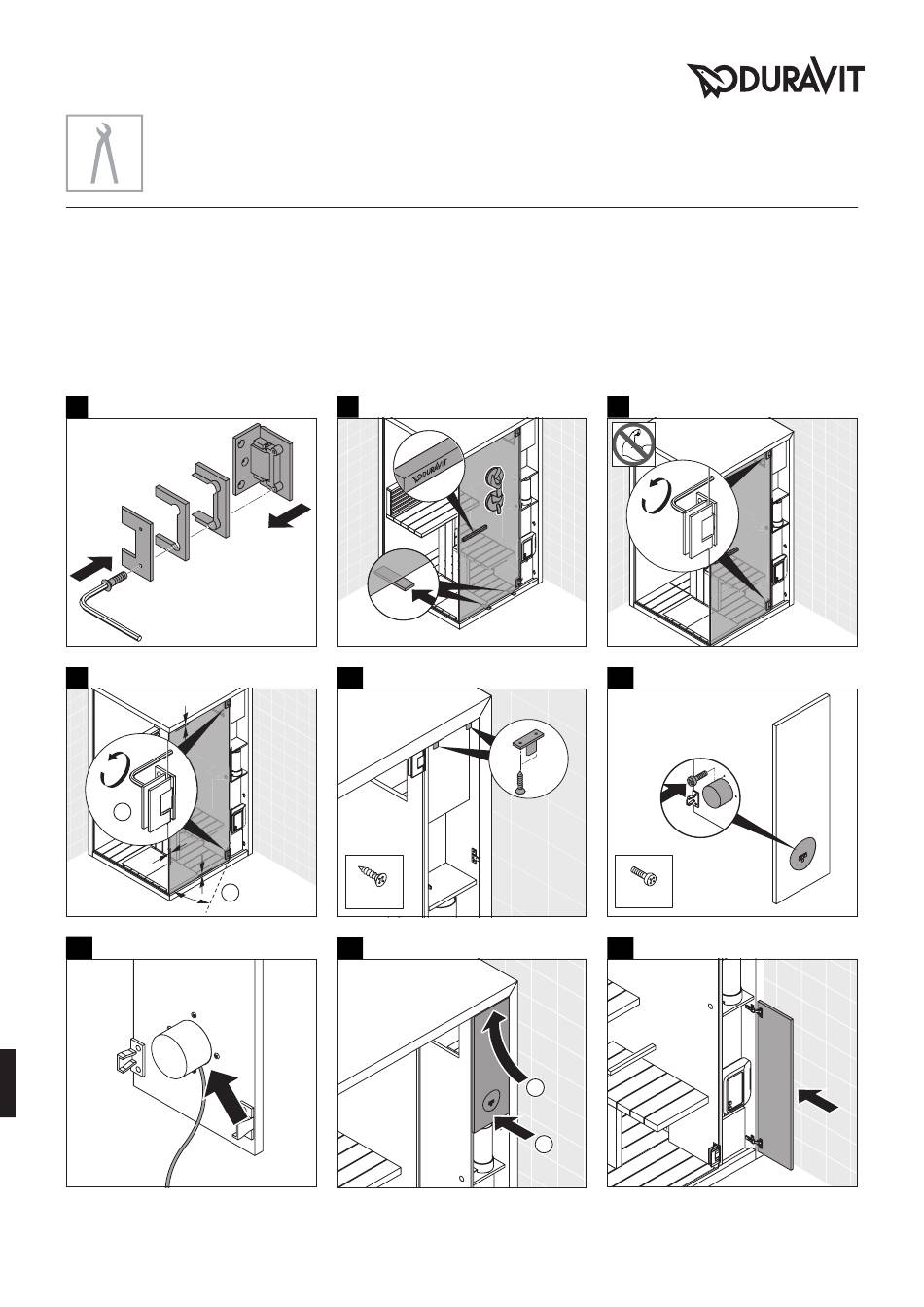 DURAVIT

DURAVIT